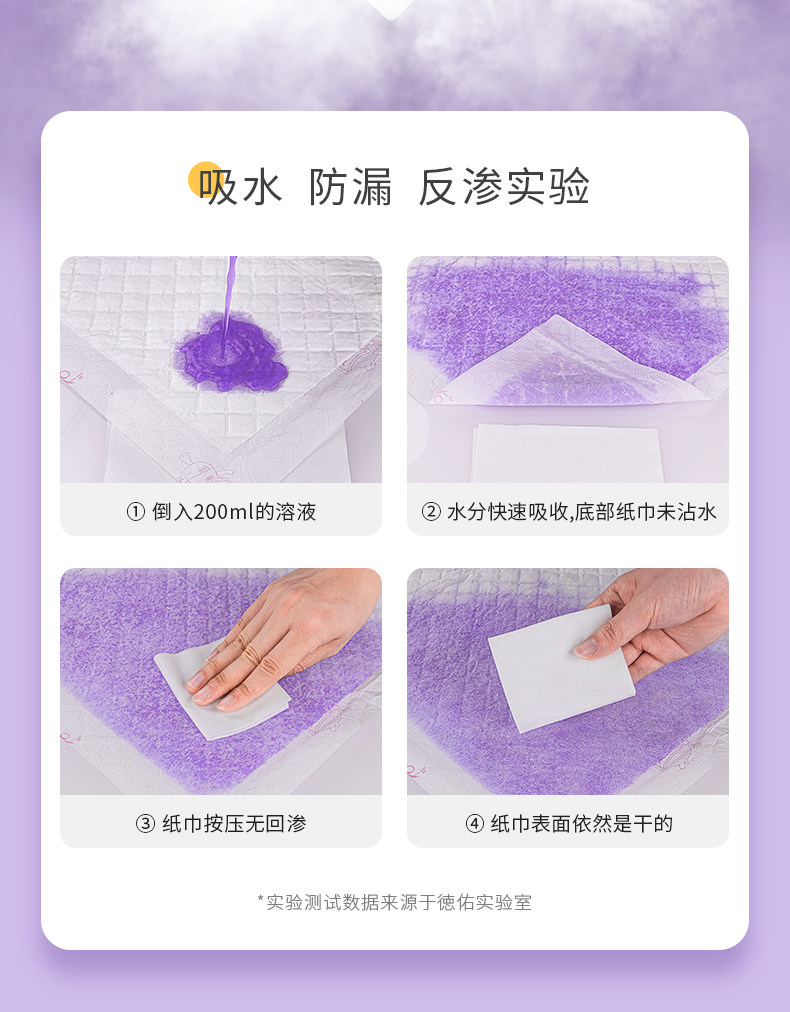 吸水 防漏 反渗实验

① 倒入200ml的溶液

② 水分快速吸收,底部纸巾未沾水

③ 纸巾按压无回渗

④ 纸巾表面依然是干的

*实验测试数据来源于德佑实验室