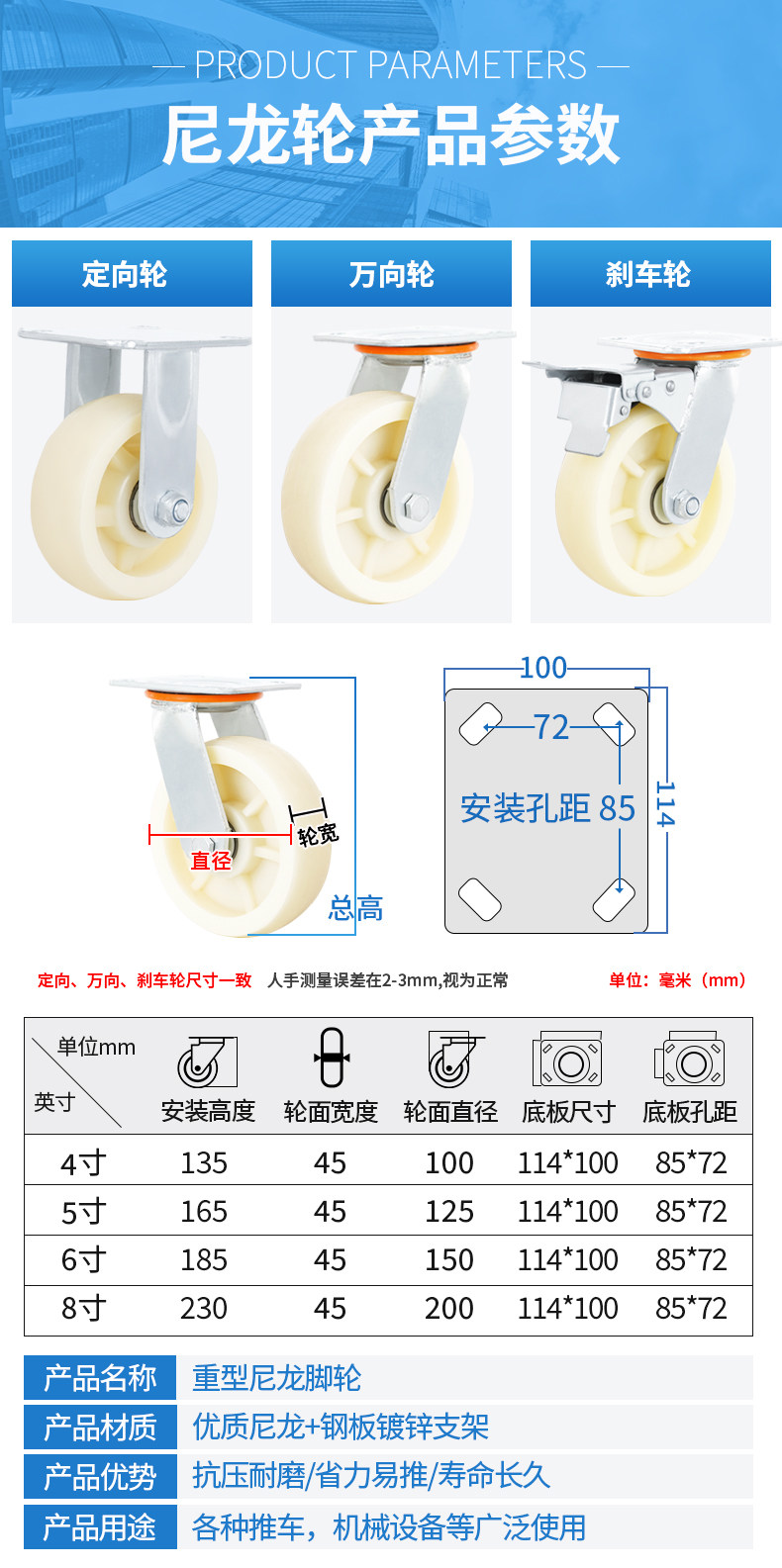 — PRODUCT PARAMETERS —
尼龙轮产品参数

定向轮
万向轮
刹车轮

轮宽
直径
总高

100
72
安装孔距 85
114

定向、万向、刹车轮尺寸一致　人手测量误差在2-3mm,视为正常　单位：毫米（mm）

| 单位mm 英寸 | 安装高度 | 轮面宽度 | 轮面直径 | 底板尺寸 | 底板孔距 |
|---|---|---|---|---|---|
| 4寸 | 135 | 45 | 100 | 114*100 | 85*72 |
| 5寸 | 165 | 45 | 125 | 114*100 | 85*72 |
| 6寸 | 185 | 45 | 150 | 114*100 | 85*72 |
| 8寸 | 230 | 45 | 200 | 114*100 | 85*72 |

| 产品名称 | 重型尼龙脚轮 |
|---|---|
| 产品材质 | 优质尼龙+钢板镀锌支架 |
| 产品优势 | 抗压耐磨/省力易推/寿命长久 |
| 产品用途 | 各种推车，机械设备等广泛使用 |