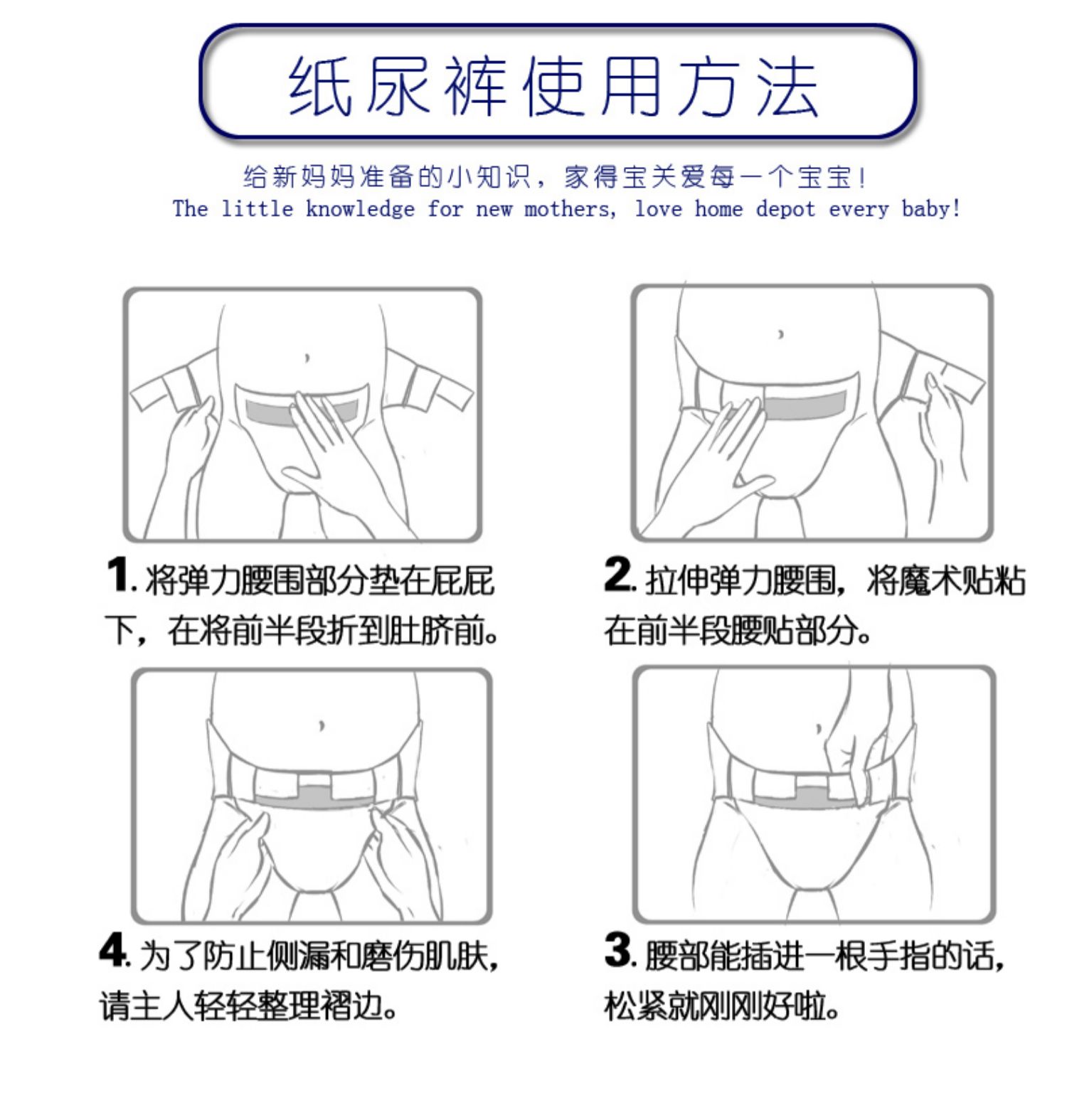 纸尿裤使用方法

给新妈妈准备的小知识，家得宝关爱每一个宝宝！
The little knowledge for new mothers, love home depot every baby!

1. 将弹力腰围部分垫在屁屁下，在将前半段折到肚脐前。

2. 拉伸弹力腰围，将魔术贴粘在前半段腰贴部分。

4. 为了防止侧漏和磨伤肌肤，请主人轻轻整理褶边。

3. 腰部能插进一根手指的话，松紧就刚刚好啦。