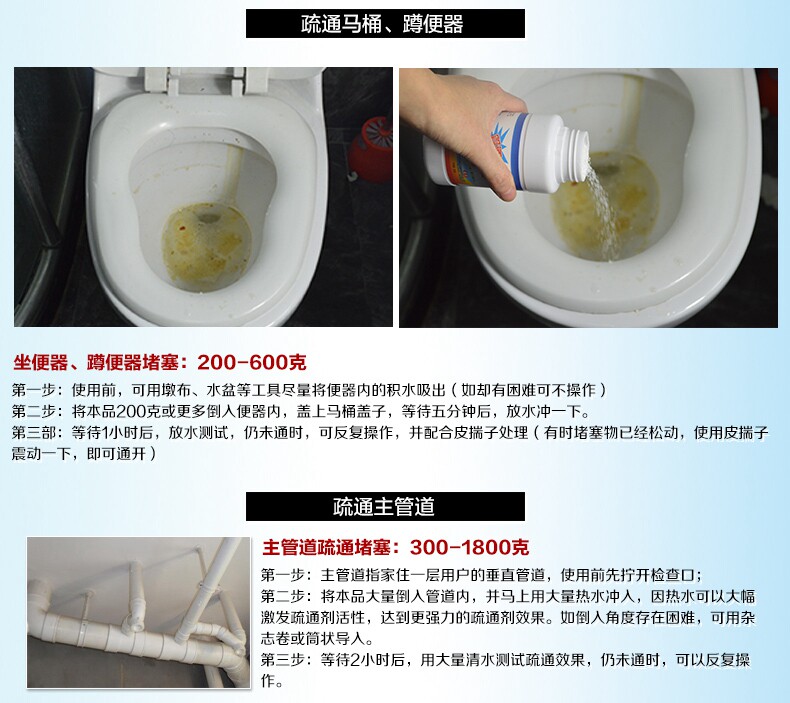 疏通马桶、蹲便器

坐便器、蹲便器堵塞：200-600克

第一步：使用前，可用墩布、水盆等工具尽量将便器内的积水吸出（如却有困难可不操作）
第二步：将本品200克或更多倒入便器内，盖上马桶盖子，等待五分钟后，放水冲一下。
第三部：等待1小时后，放水测试，仍未通时，可反复操作，并配合皮揣子处理（有时堵塞物已经松动，使用皮揣子震动一下，即可通开）

疏通主管道

主管道疏通堵塞：300-1800克

第一步：主管道指家住一层用户的垂直管道，使用前先拧开检查口；
第二步：将本品大量倒入管道内，并马上用大量热水冲入，因热水可以大幅激发疏通剂活性，达到更强力的疏通剂效果。如倒入角度存在困难，可用杂志卷或筒状导入。
第三步：等待2小时后，用大量清水测试疏通效果，仍未通时，可以反复操作。