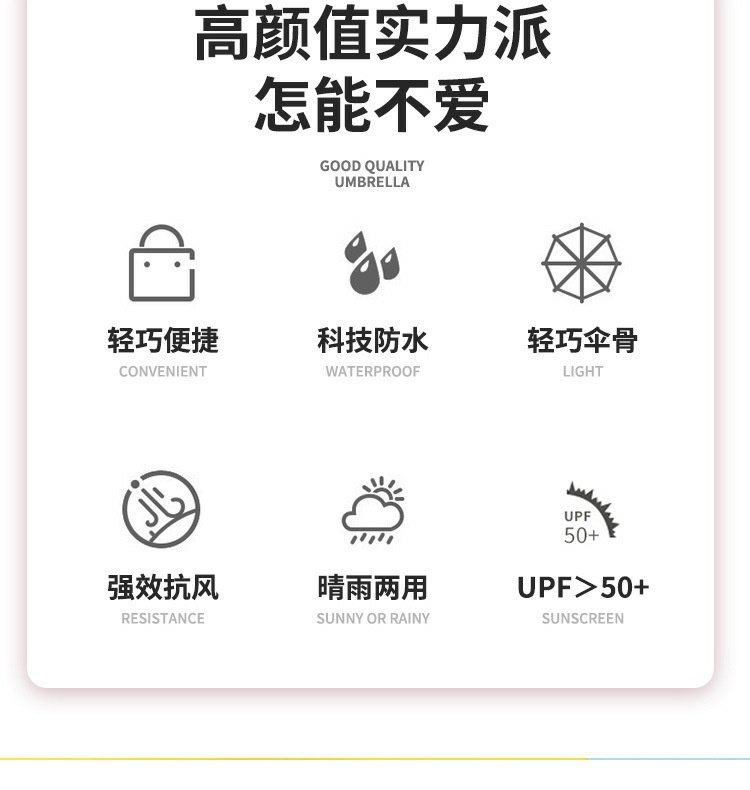 高颜值实力派
怎能不爱

GOOD QUALITY
UMBRELLA

轻巧便捷
CONVENIENT

科技防水
WATERPROOF

轻巧伞骨
LIGHT

强效抗风
RESISTANCE

晴雨两用
SUNNY OR RAINY

UPF
50+

UPF＞50+
SUNSCREEN