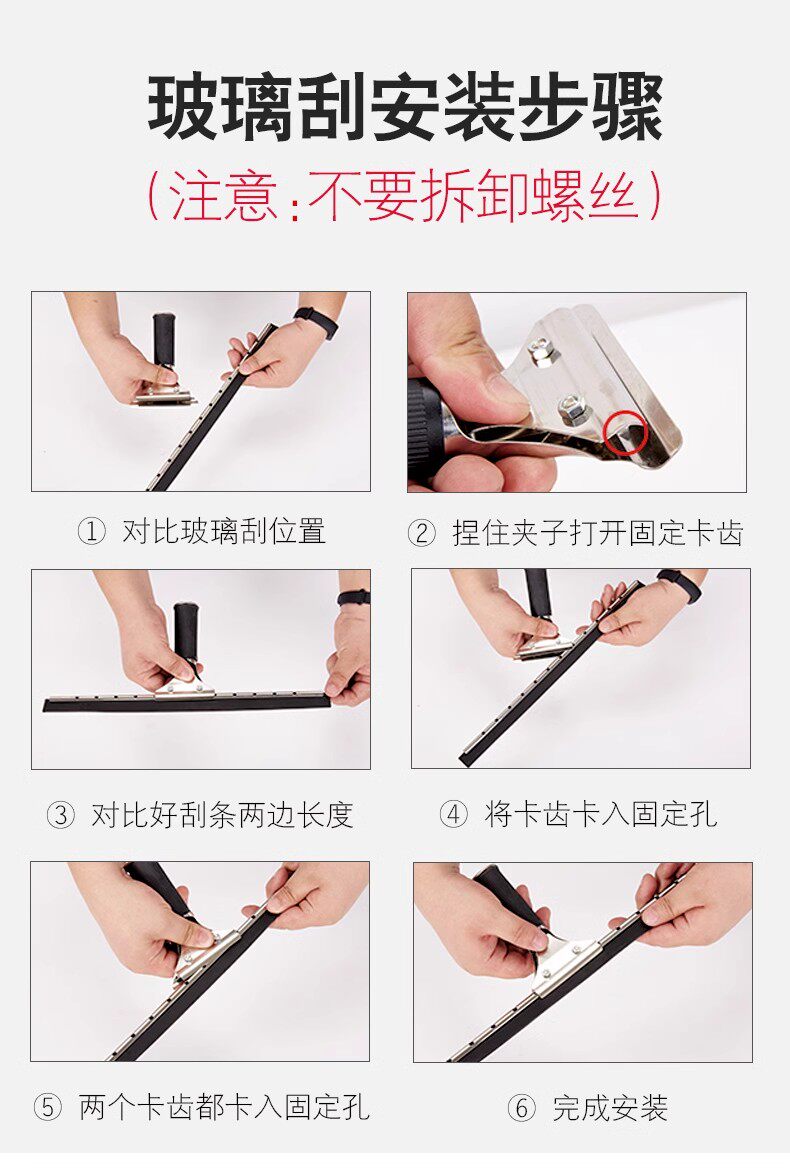 玻璃刮安装步骤

（注意：不要拆卸螺丝）

① 对比玻璃刮位置

② 捏住夹子打开固定卡齿

③ 对比好刮条两边长度

④ 将卡齿卡入固定孔

⑤ 两个卡齿都卡入固定孔

⑥ 完成安装