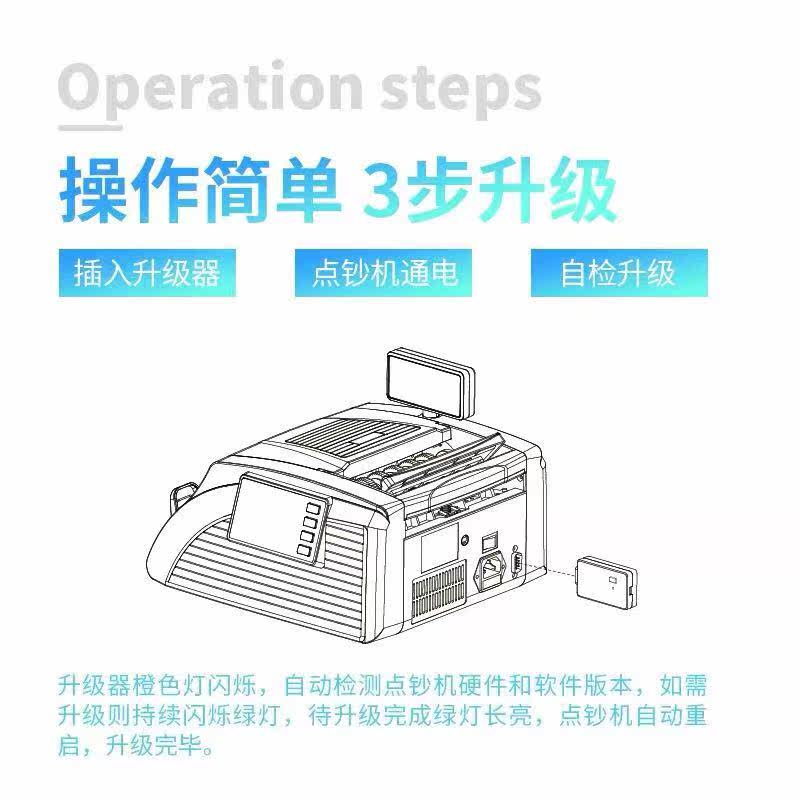 Operation steps

操作简单 3步升级

插入升级器

点钞机通电

自检升级

升级器橙色灯闪烁，自动检测点钞机硬件和软件版本，如需升级则持续闪烁绿灯，待升级完成绿灯长亮，点钞机自动重启，升级完毕。