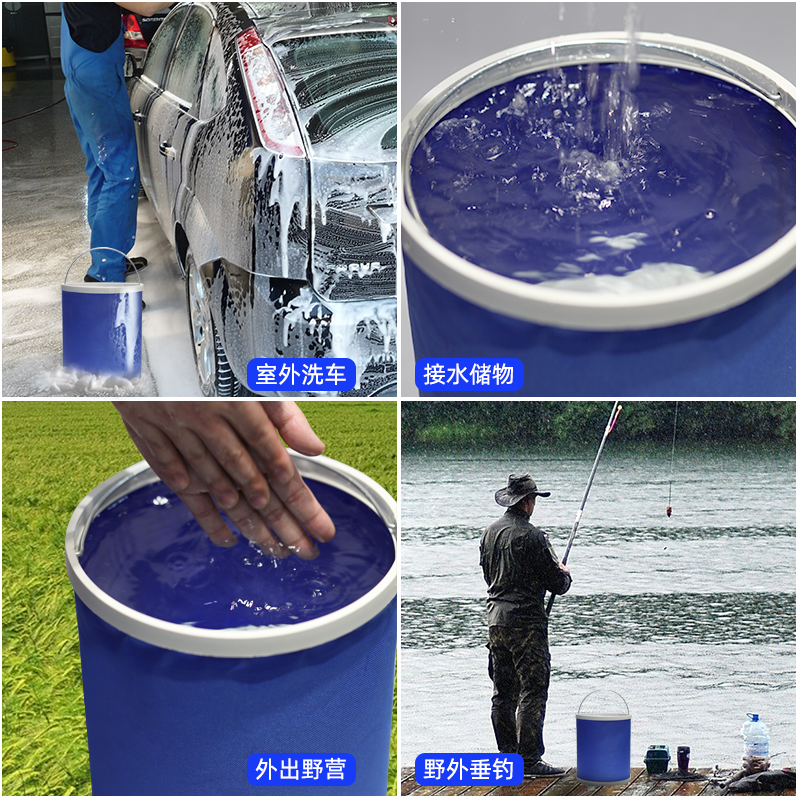 室外洗车

接水储物

外出野营

野外垂钓