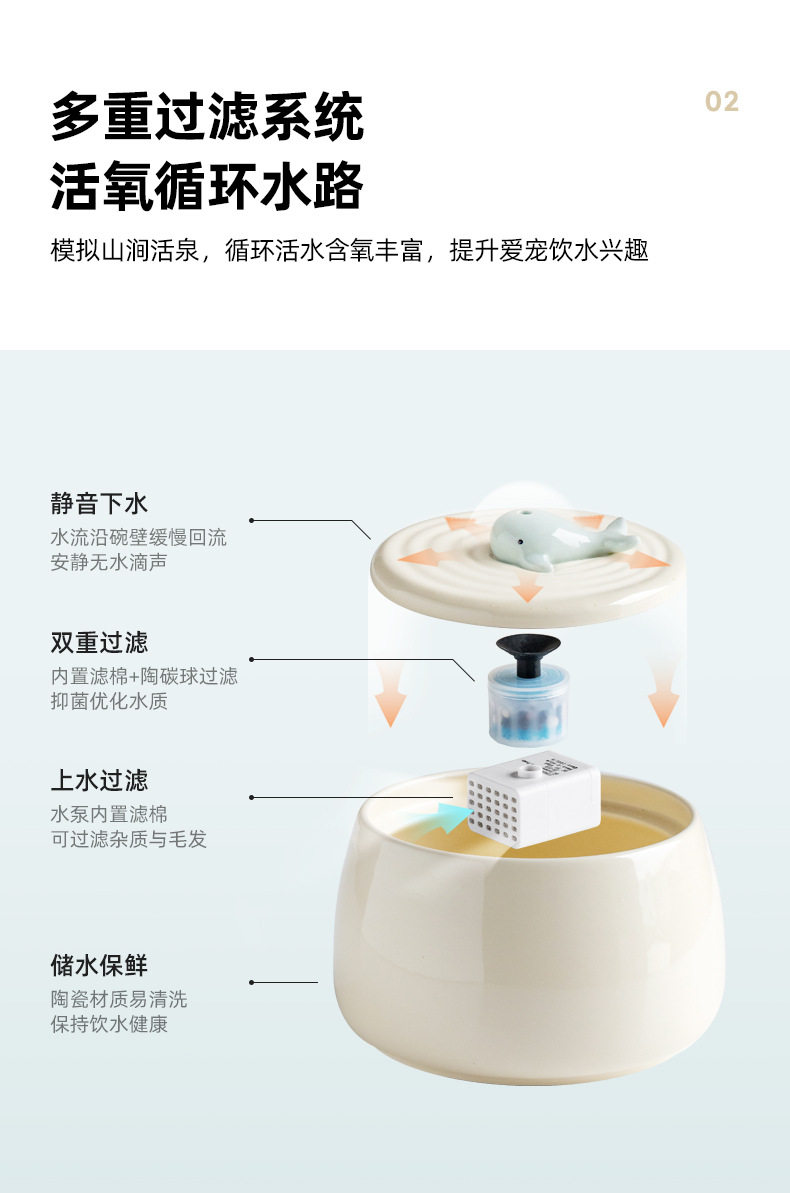 多重过滤系统
活氧循环水路

02

模拟山涧活泉，循环活水含氧丰富，提升爱宠饮水兴趣

静音下水
水流沿碗壁缓慢回流
安静无水滴声

双重过滤
内置滤棉+陶碳球过滤
抑菌优化水质

上水过滤
水泵内置滤棉
可过滤杂质与毛发

储水保鲜
陶瓷材质易清洗
保持饮水健康