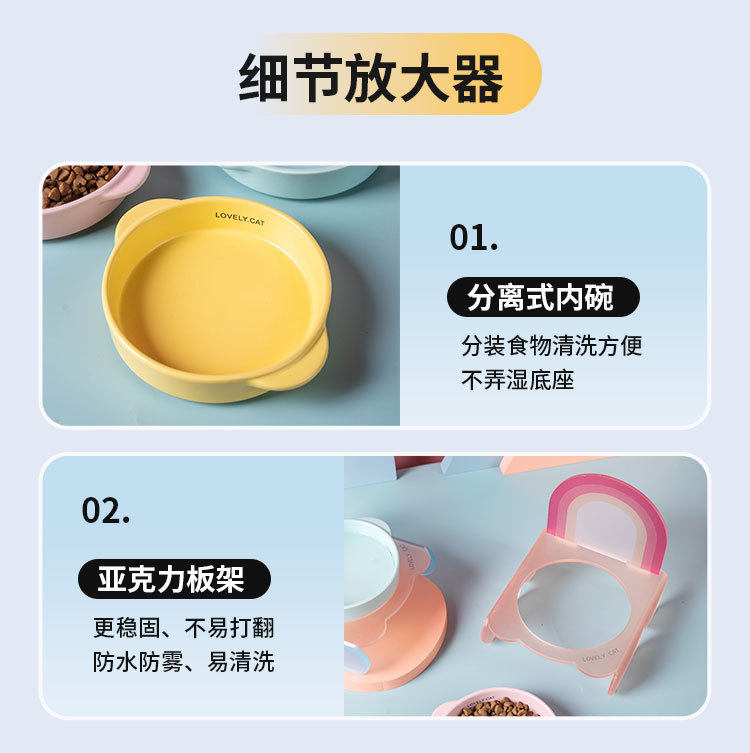 细节放大器

LOVELY.CAT

01.

分离式内碗

分装食物清洗方便
不弄湿底座

02.

亚克力板架

更稳固、不易打翻
防水防雾、易清洗

LOVELY.CAT