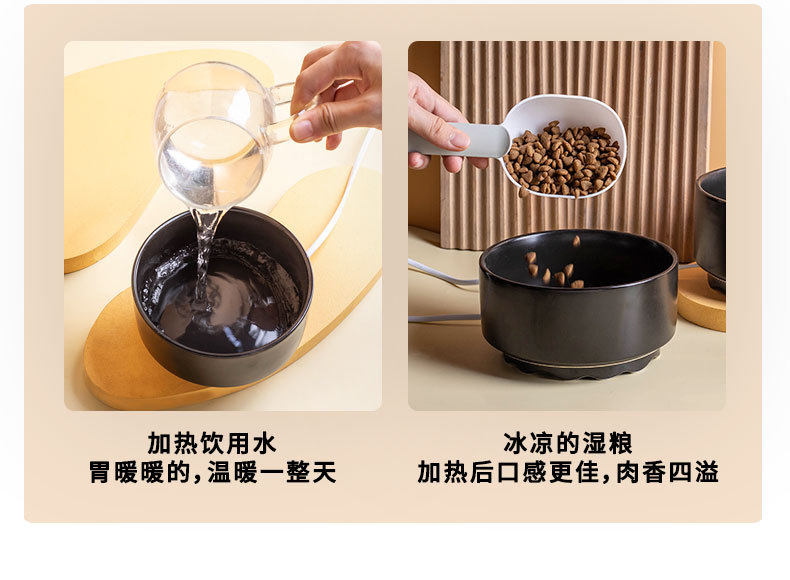 加热饮用水
胃暖暖的，温暖一整天

冰凉的湿粮
加热后口感更佳，肉香四溢