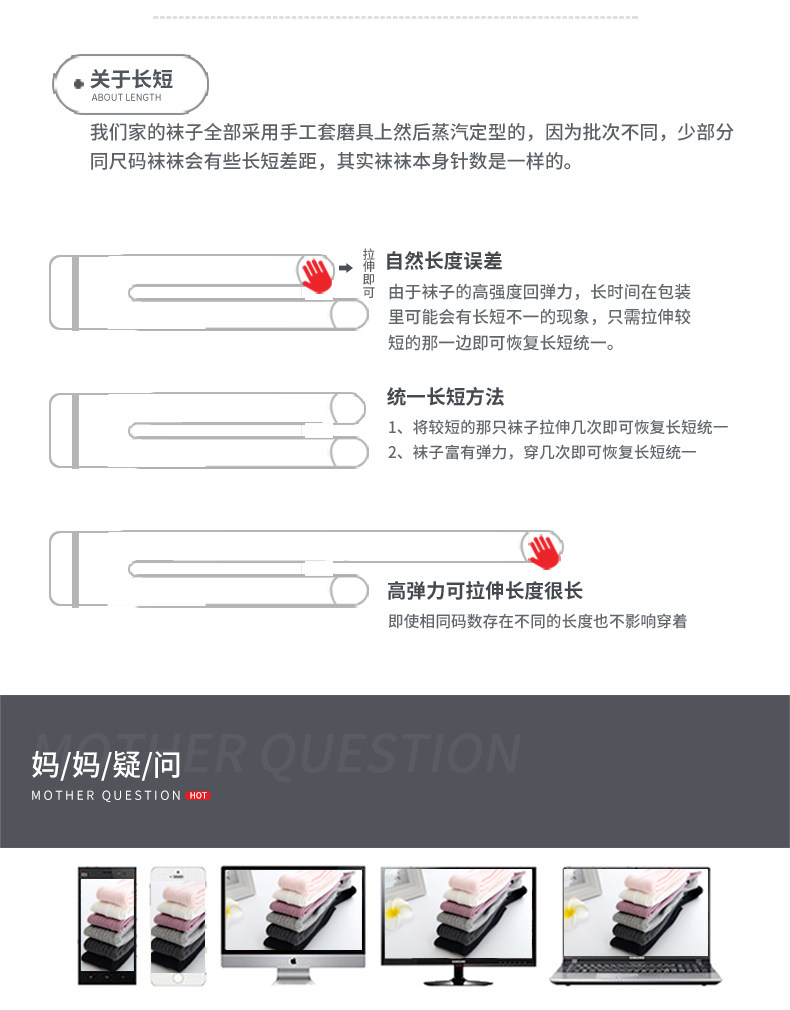 关于长短
ABOUT LENGTH

我们家的袜子全部采用手工套磨具上然后蒸汽定型的，因为批次不同，少部分同尺码袜袜会有些长短差距，其实袜袜本身针数是一样的。

拉伸即可

自然长度误差

由于袜子的高强度回弹力，长时间在包装里可能会有长短不一的现象，只需拉伸较短的那一边即可恢复长短统一。

统一长短方法

1、将较短的那只袜子拉伸几次即可恢复长短统一

2、袜子富有弹力，穿几次即可恢复长短统一

高弹力可拉伸长度很长

即使相同码数存在不同的长度也不影响穿着

MOTHER QUESTION

妈/妈/疑/问

MOTHER QUESTION HOT