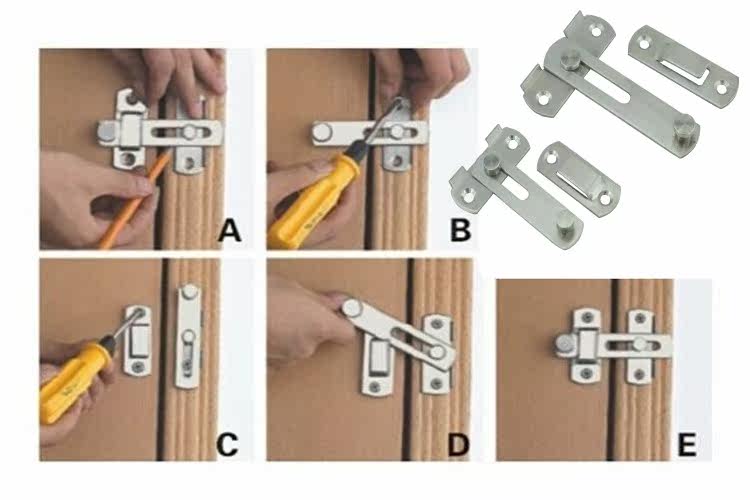 A
B
C
D
E