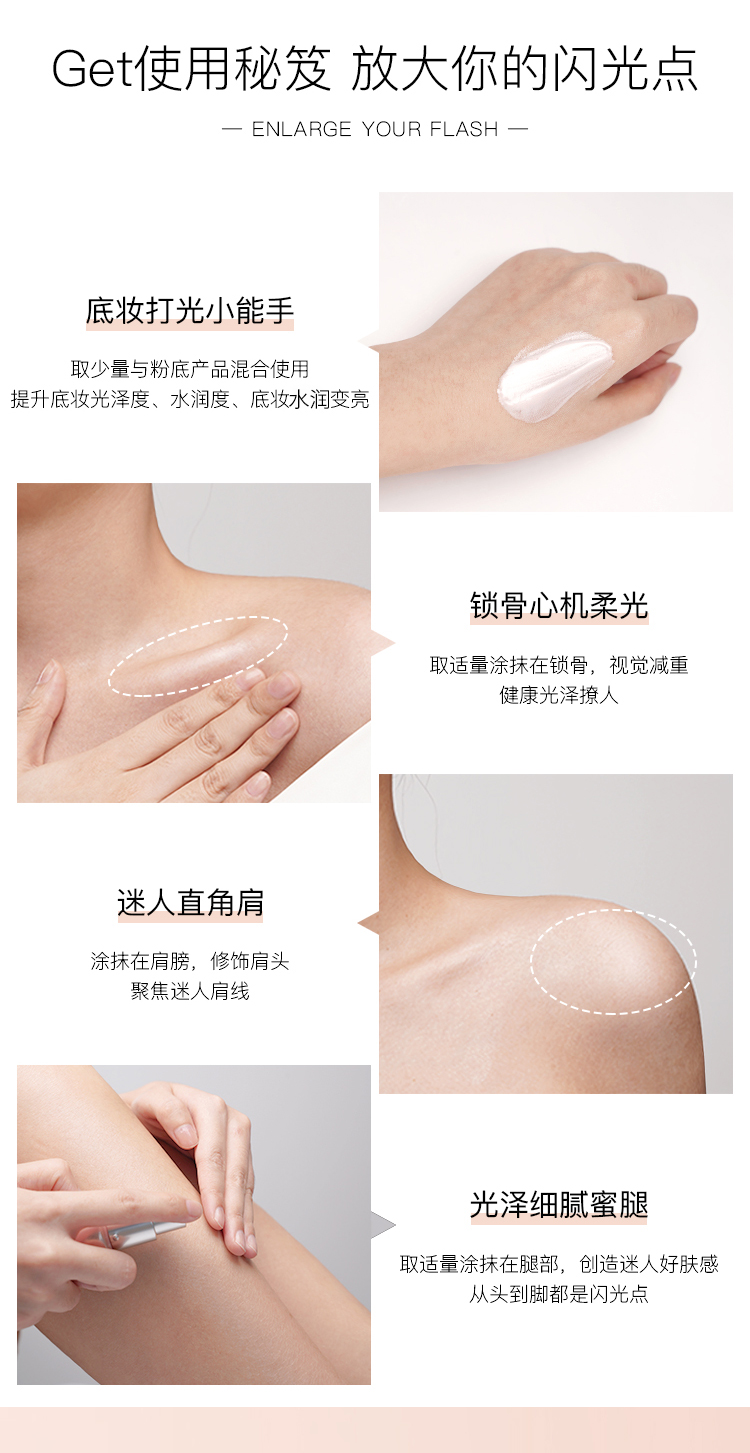 Get使用秘笈 放大你的闪光点

— ENLARGE YOUR FLASH —

底妆打光小能手

取少量与粉底产品混合使用
提升底妆光泽度、水润度、底妆水润变亮

锁骨心机柔光

取适量涂抹在锁骨，视觉减重
健康光泽撩人

迷人直角肩

涂抹在肩膀，修饰肩头
聚焦迷人肩线

光泽细腻蜜腿

取适量涂抹在腿部，创造迷人好肤感
从头到脚都是闪光点