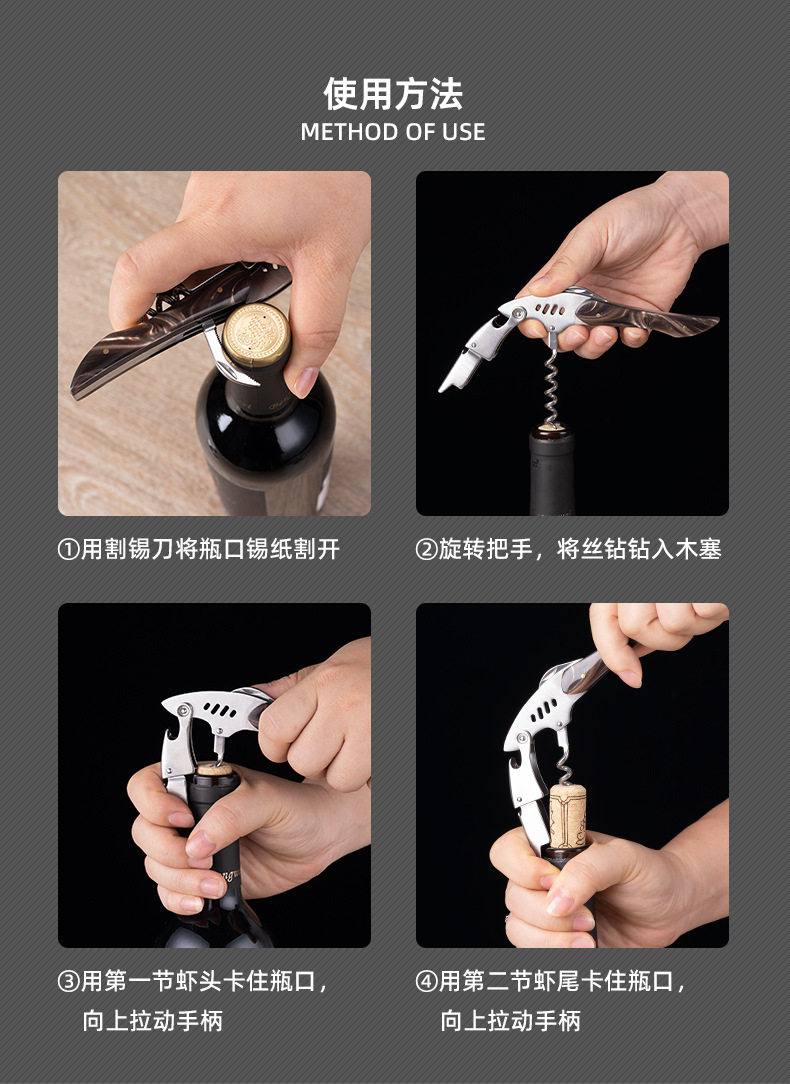 使用方法
METHOD OF USE

①用割锡刀将瓶口锡纸割开

②旋转把手，将丝钻钻入木塞

③用第一节虾头卡住瓶口，向上拉动手柄

④用第二节虾尾卡住瓶口，向上拉动手柄