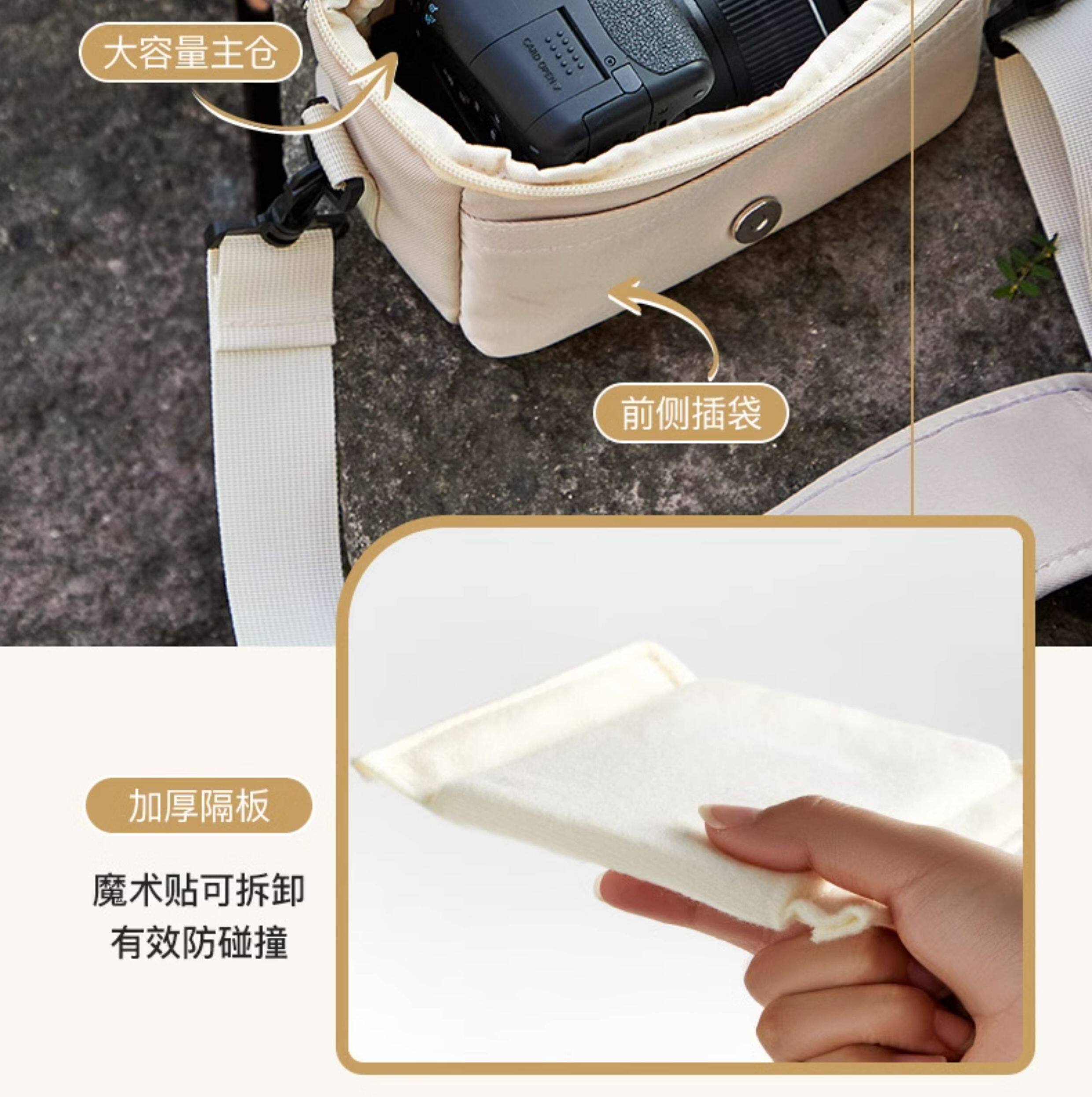 大容量主仓

CARD OPEN

前侧插袋

加厚隔板

魔术贴可拆卸
有效防碰撞