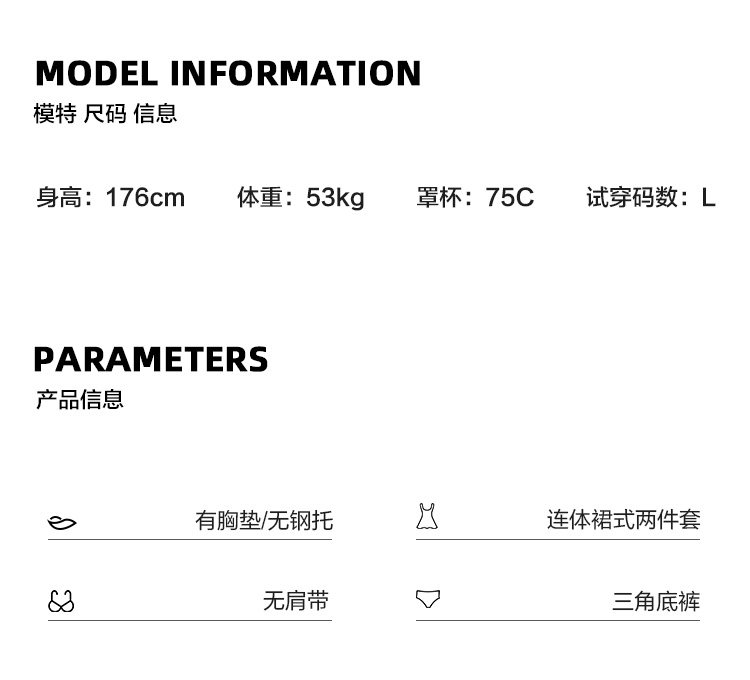 MODEL INFORMATION
模特 尺码 信息

身高：176cm 体重：53kg 罩杯：75C 试穿码数：L

PARAMETERS
产品信息

有胸垫/无钢托

无肩带

连体裙式两件套

三角底裤