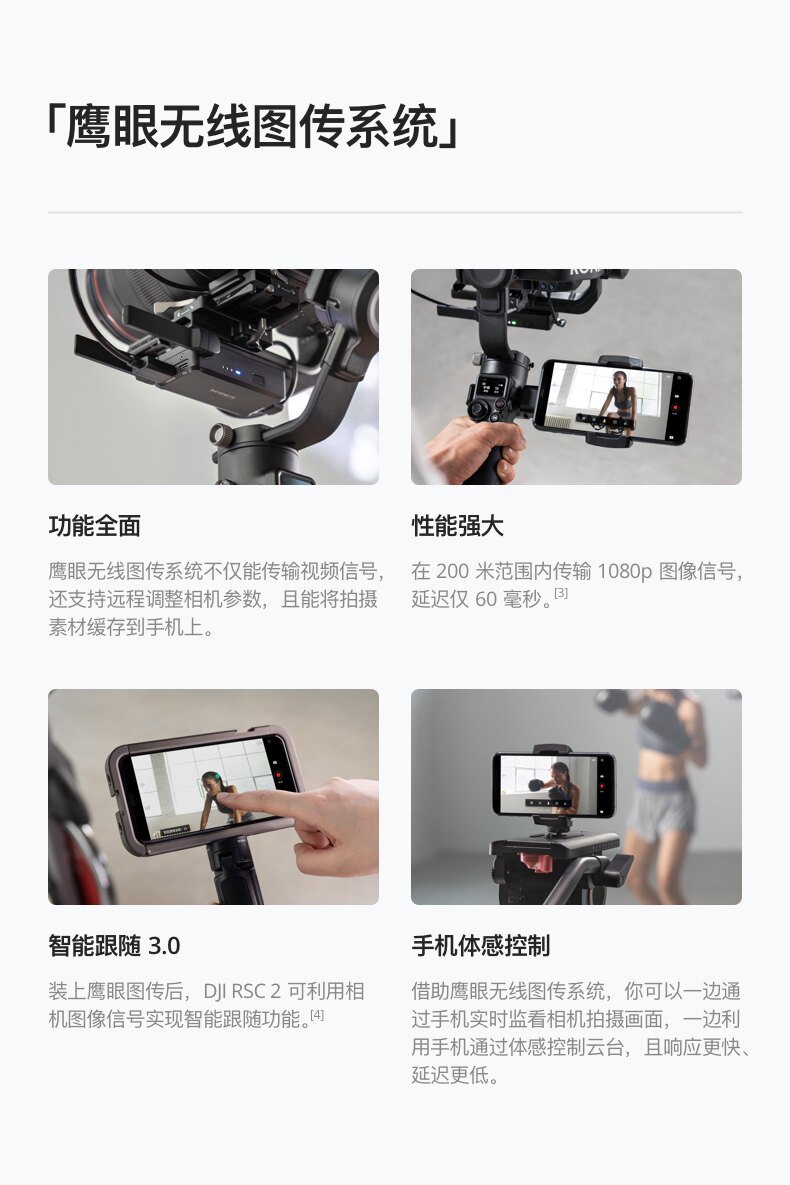 「鹰眼无线图传系统」

功能全面

鹰眼无线图传系统不仅能传输视频信号，还支持远程调整相机参数，且能将拍摄素材缓存到手机上。

性能强大

在 200 米范围内传输 1080p 图像信号，延迟仅 60 毫秒。[3]

智能跟随 3.0

装上鹰眼图传后，DJI RSC 2 可利用相机图像信号实现智能跟随功能。[4]

手机体感控制

借助鹰眼无线图传系统，你可以一边通过手机实时监看相机拍摄画面，一边利用手机通过体感控制云台，且响应更快、延迟更低。