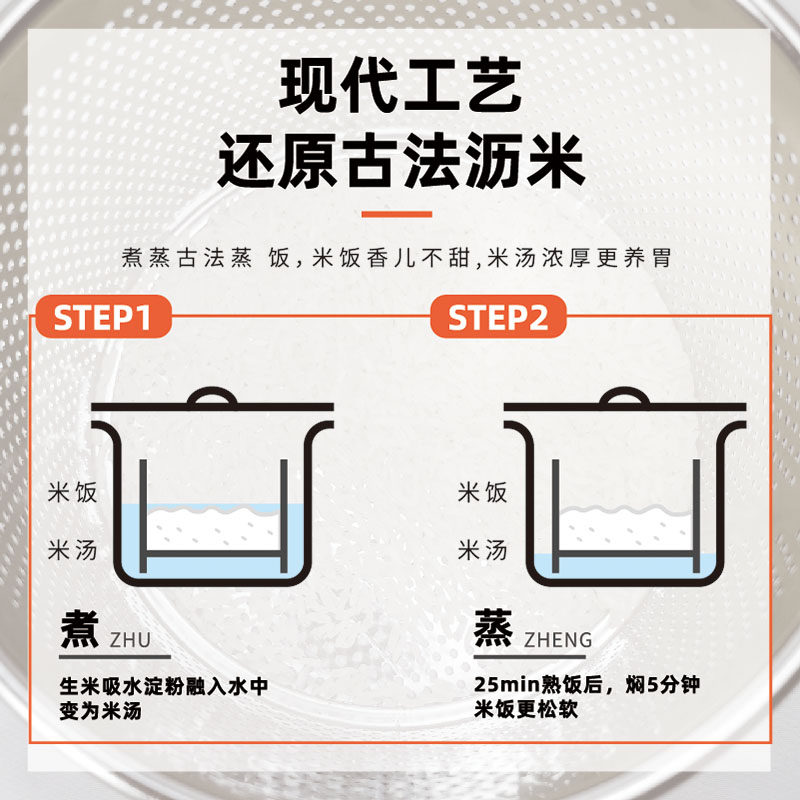 现代工艺
还原古法沥米

煮蒸古法蒸 饭，米饭香儿不甜，米汤浓厚更养胃

STEP1

米饭
米汤

煮 ZHU

生米吸水淀粉融入水中
变为米汤

STEP2

米饭
米汤

蒸 ZHENG

25min熟饭后，焖5分钟
米饭更松软