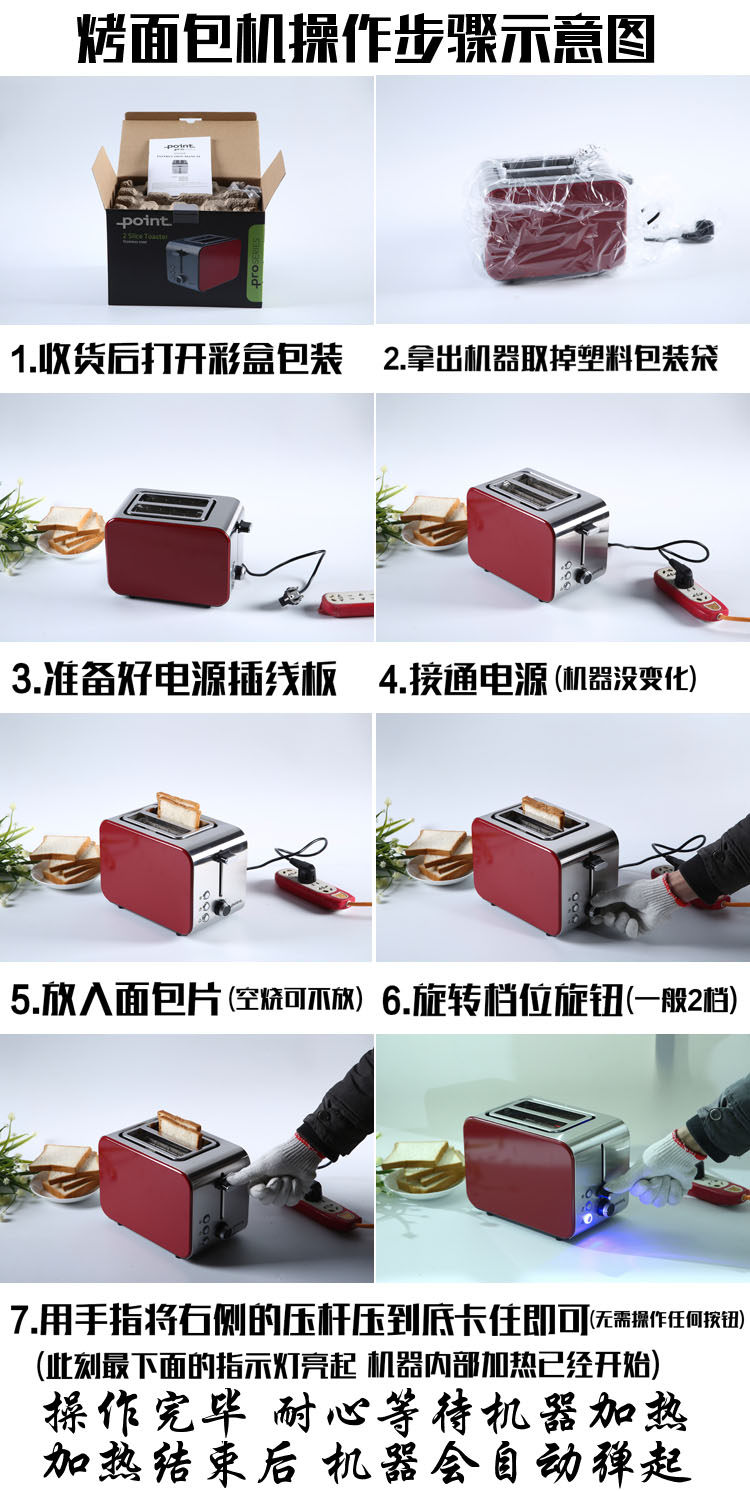 烤面包机操作步骤示意图

point

point
2 Slice Toaster
pro series

1.收货后打开彩盒包装

2.拿出机器取掉塑料包装袋

3.准备好电源插线板

4.接通电源(机器没变化)

5.放入面包片(空烧可不放)

6.旋转档位旋钮(一般2档)

7.用手指将右侧的压杆压到底卡住即可(无需操作任何按钮)
(此刻最下面的指示灯亮起 机器内部加热已经开始)

操作完毕 耐心等待机器加热
加热结束后 机器会自动弹起