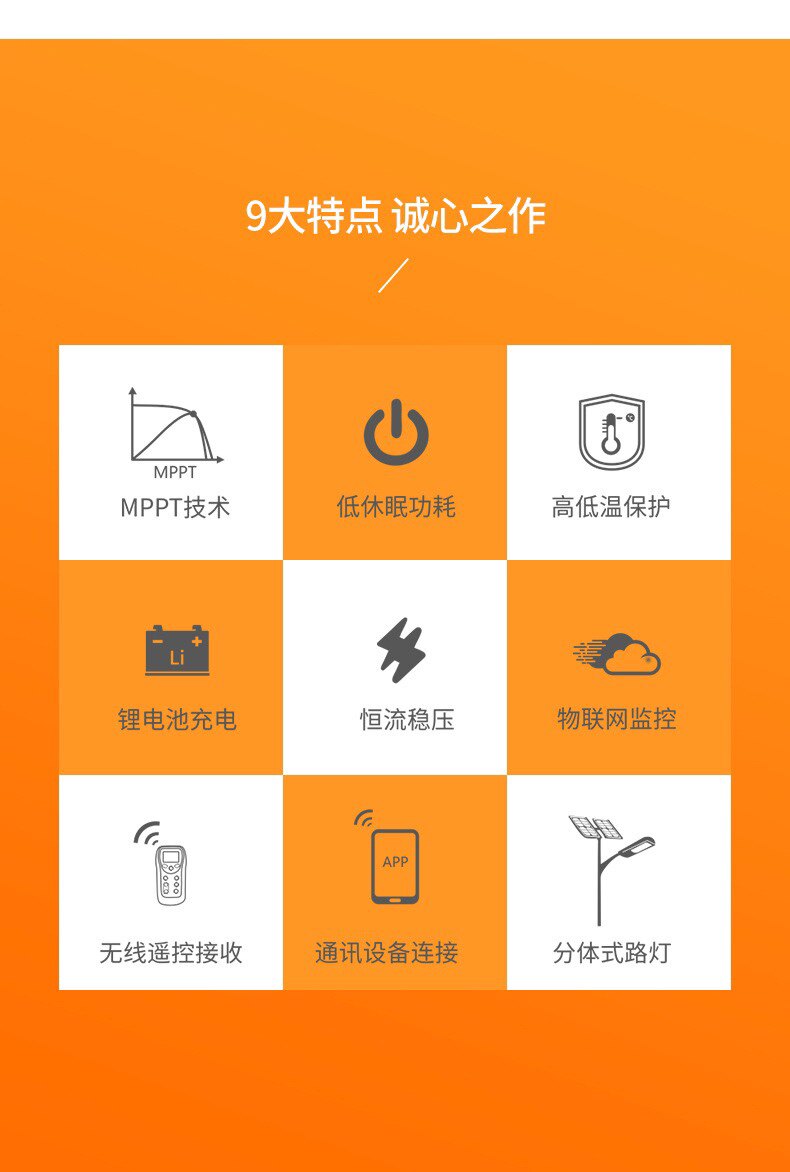 9大特点 诚心之作

MPPT

MPPT技术

低休眠功耗

高低温保护

Li

锂电池充电

恒流稳压

物联网监控

无线遥控接收

APP

通讯设备连接

分体式路灯