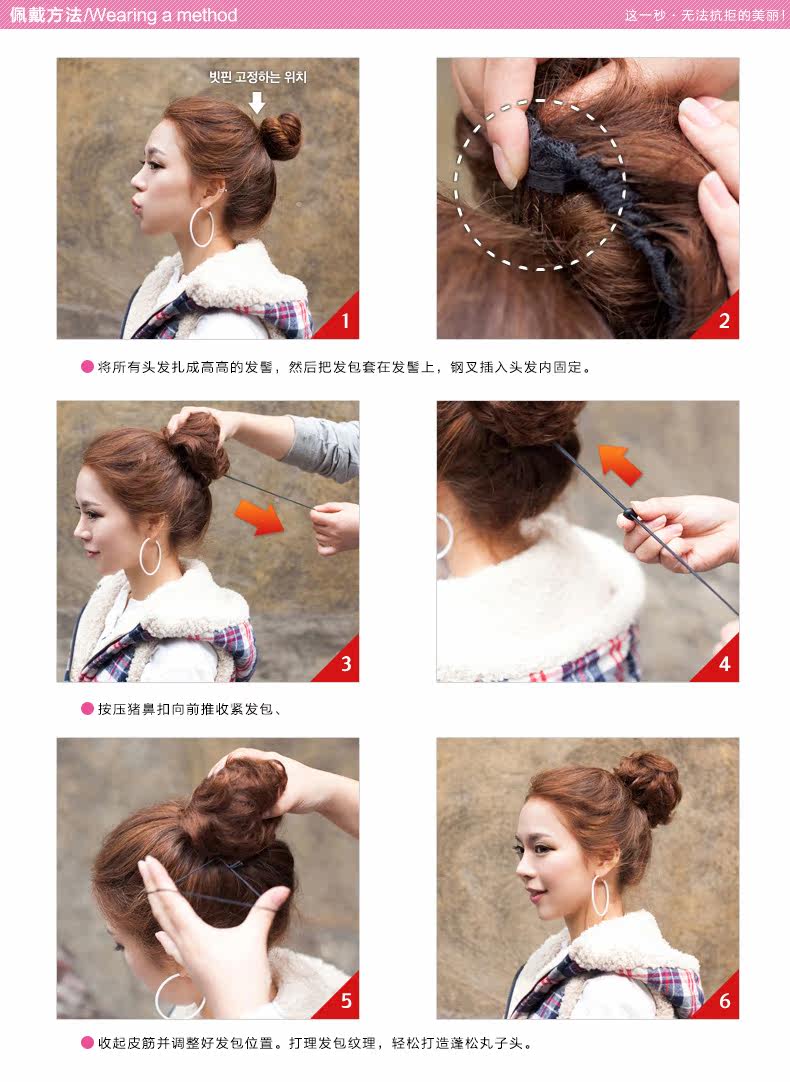 佩戴方法/Wearing a method

这一秒 · 无法抗拒的美丽!

빗핀 고정하는 위치

1

2

将所有头发扎成高高的发髻，然后把发包套在发髻上，钢叉插入头发内固定。

3

4

按压猪鼻扣向前推收紧发包、

5

6

收起皮筋并调整好发包位置。打理发包纹理，轻松打造蓬松丸子头。