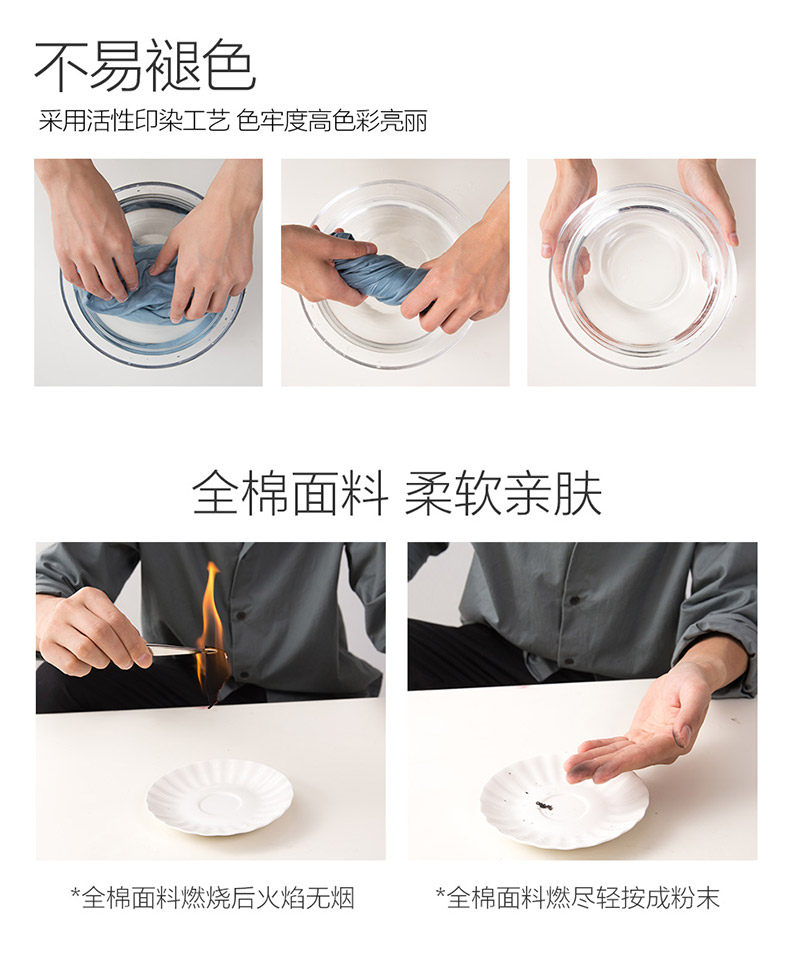 不易褪色

采用活性印染工艺 色牢度高色彩亮丽

全棉面料 柔软亲肤

*全棉面料燃烧后火焰无烟

*全棉面料燃尽轻按成粉末