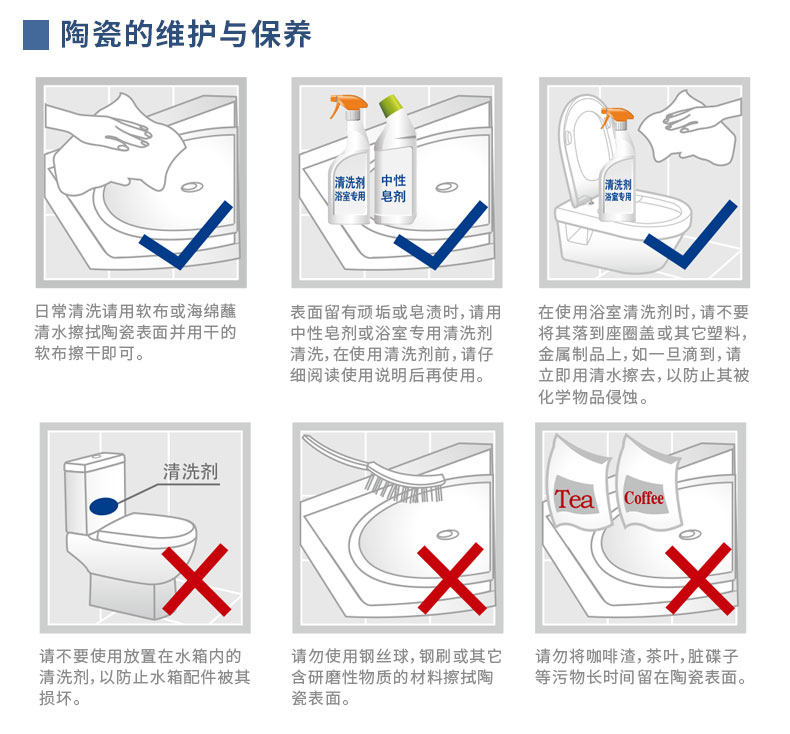 陶瓷的维护与保养

日常清洗请用软布或海绵蘸清水擦拭陶瓷表面并用干的软布擦干即可。

清洗剂
浴室专用

中性
皂剂

表面留有顽垢或皂渍时，请用中性皂剂或浴室专用清洗剂清洗，在使用清洗剂前，请仔细阅读使用说明后再使用。

清洗剂
浴室专用

在使用浴室清洗剂时，请不要将其落到座圈盖或其它塑料，金属制品上，如一旦滴到，请立即用清水擦去，以防止其被化学物品侵蚀。

清洗剂

请不要使用放置在水箱内的清洗剂，以防止水箱配件被其损坏。

请勿使用钢丝球，钢刷或其它含研磨性物质的材料擦拭陶瓷表面。

Tea

Coffee

请勿将咖啡渣，茶叶，脏碟子等污物长时间留在陶瓷表面。