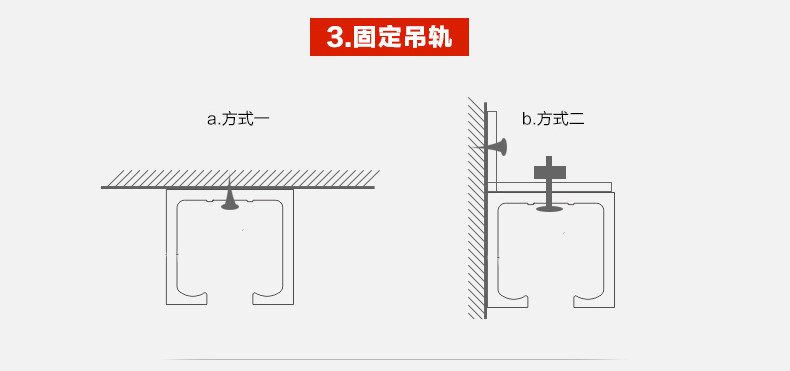 3.固定吊轨

a.方式一

b.方式二