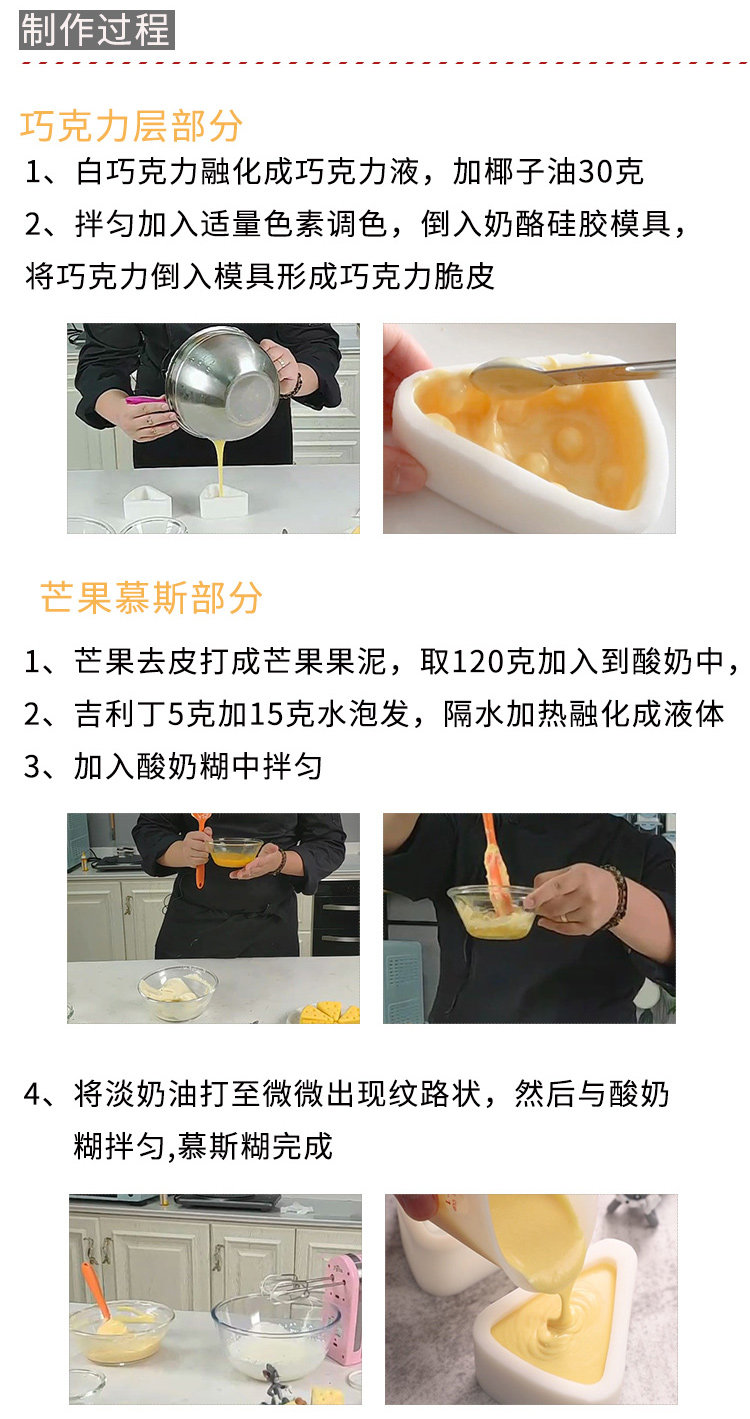 制作过程

巧克力层部分

1、白巧克力融化成巧克力液，加椰子油30克

2、拌匀加入适量色素调色，倒入奶酪硅胶模具，将巧克力倒入模具形成巧克力脆皮

芒果慕斯部分

1、芒果去皮打成芒果果泥，取120克加入到酸奶中，

2、吉利丁5克加15克水泡发，隔水加热融化成液体

3、加入酸奶糊中拌匀

4、将淡奶油打至微微出现纹路状，然后与酸奶糊拌匀,慕斯糊完成