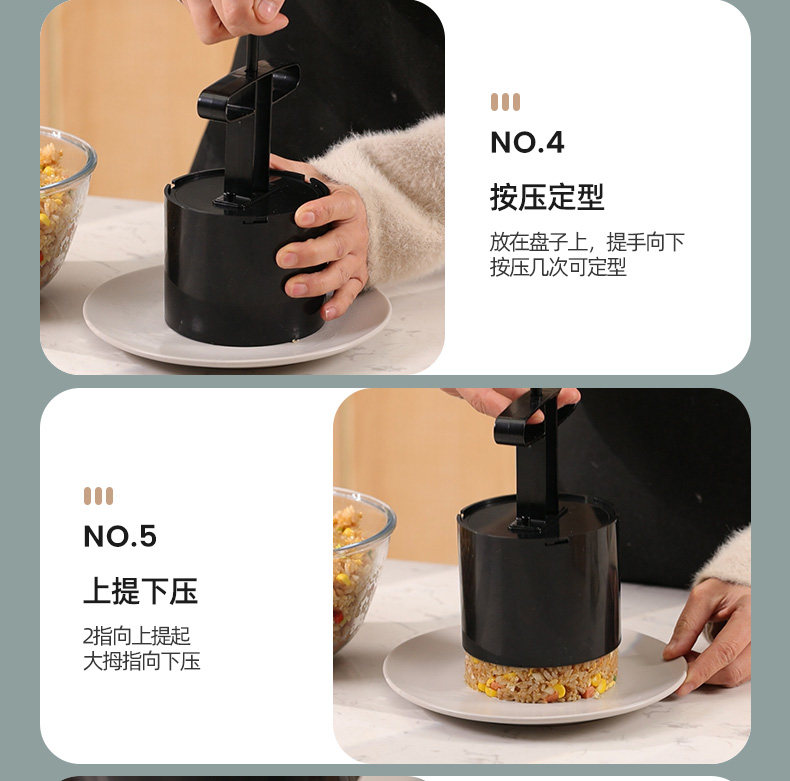 NO.4

按压定型

放在盘子上，提手向下按压几次可定型

NO.5

上提下压

2指向上提起
大拇指向下压