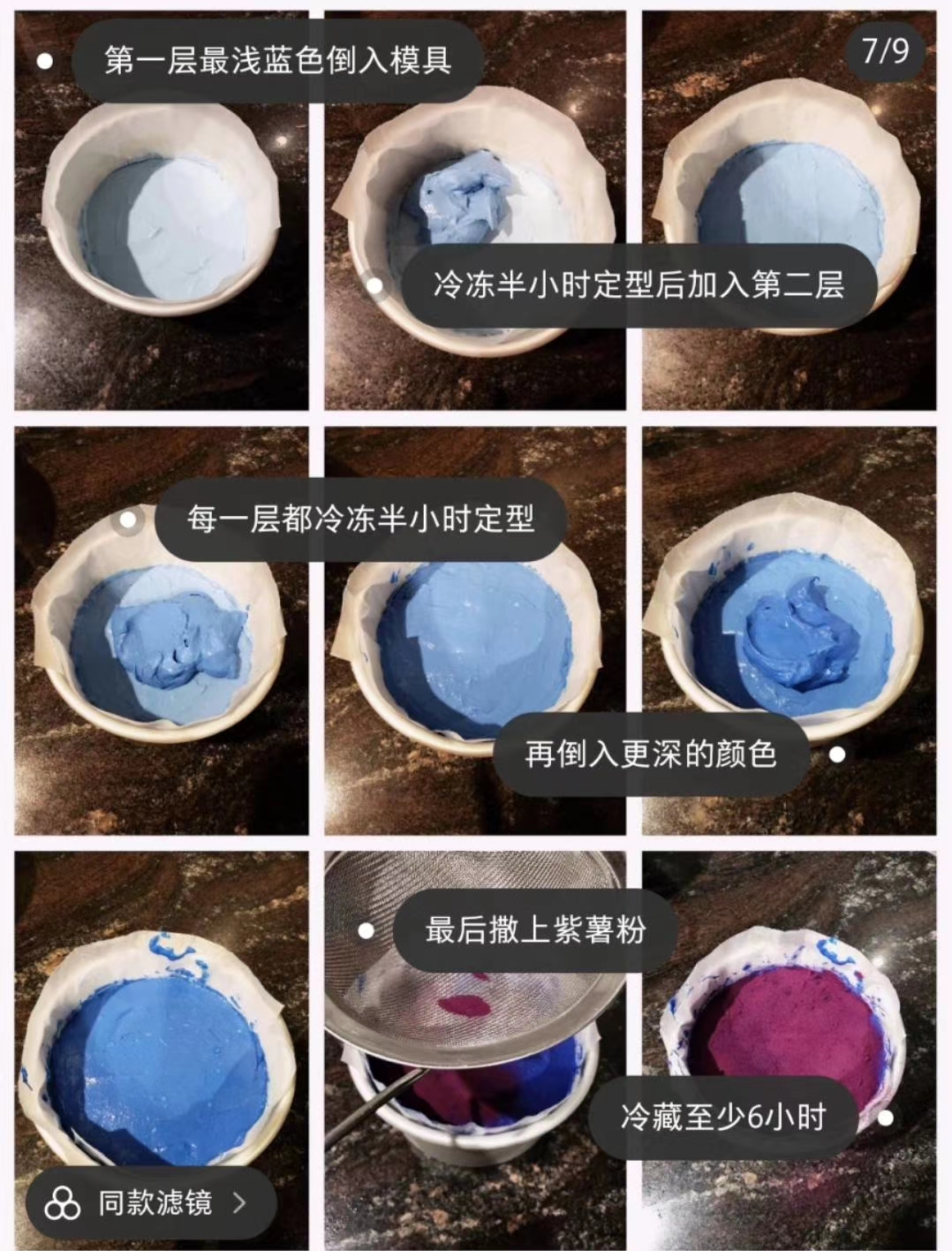 第一层最浅蓝色倒入模具

7/9

冷冻半小时定型后加入第二层

每一层都冷冻半小时定型

再倒入更深的颜色

最后撒上紫薯粉

冷藏至少6小时

同款滤镜 >