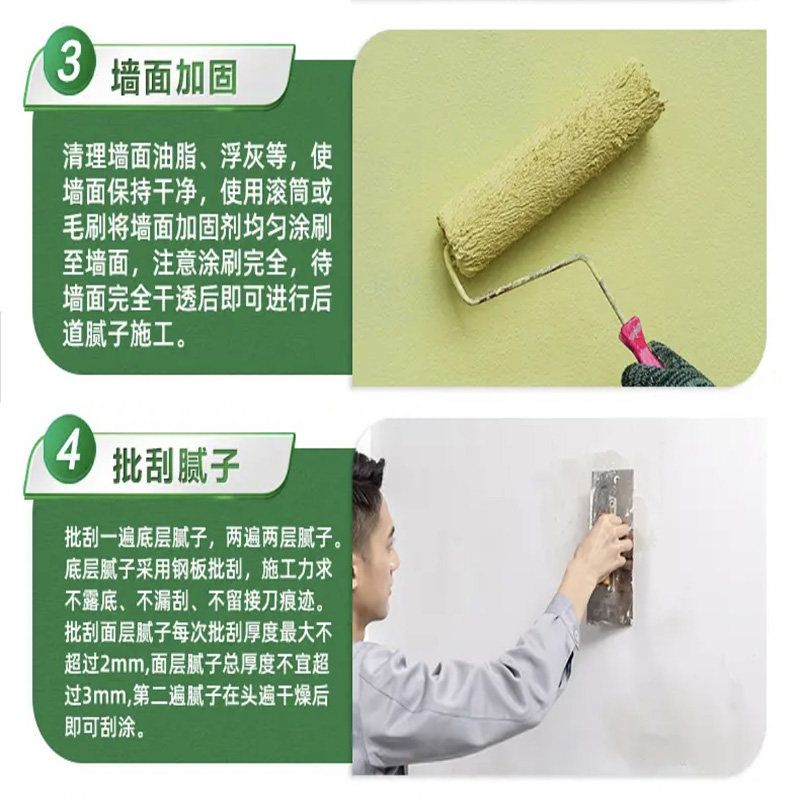 3 墙面加固

清理墙面油脂、浮灰等，使墙面保持干净，使用滚筒或毛刷将墙面加固剂均匀涂刷至墙面，注意涂刷完全，待墙面完全干透后即可进行后道腻子施工。

4 批刮腻子

批刮一遍底层腻子，两遍两层腻子。底层腻子采用钢板批刮，施工力求不露底、不漏刮、不留接刀痕迹。批刮面层腻子每次批刮厚度最大不超过2mm,面层腻子总厚度不宜超过3mm,第二遍腻子在头遍干燥后即可刮涂。