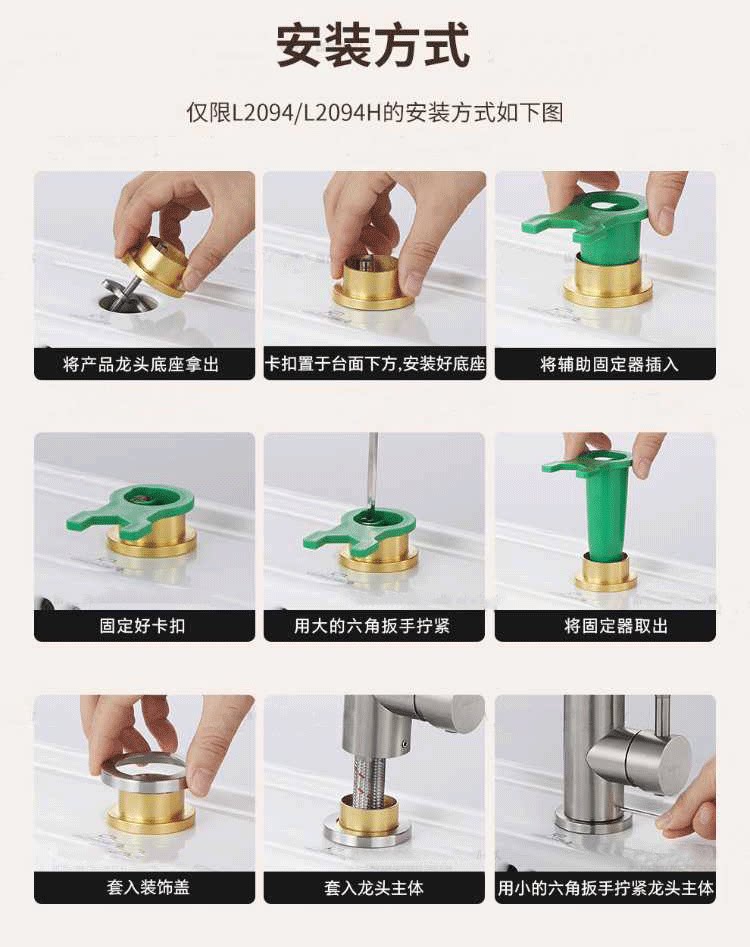 安装方式

仅限L2094/L2094H的安装方式如下图

将产品龙头底座拿出

卡扣置于台面下方,安装好底座

将辅助固定器插入

固定好卡扣

用大的六角扳手拧紧

将固定器取出

套入装饰盖

套入龙头主体

用小的六角扳手拧紧龙头主体