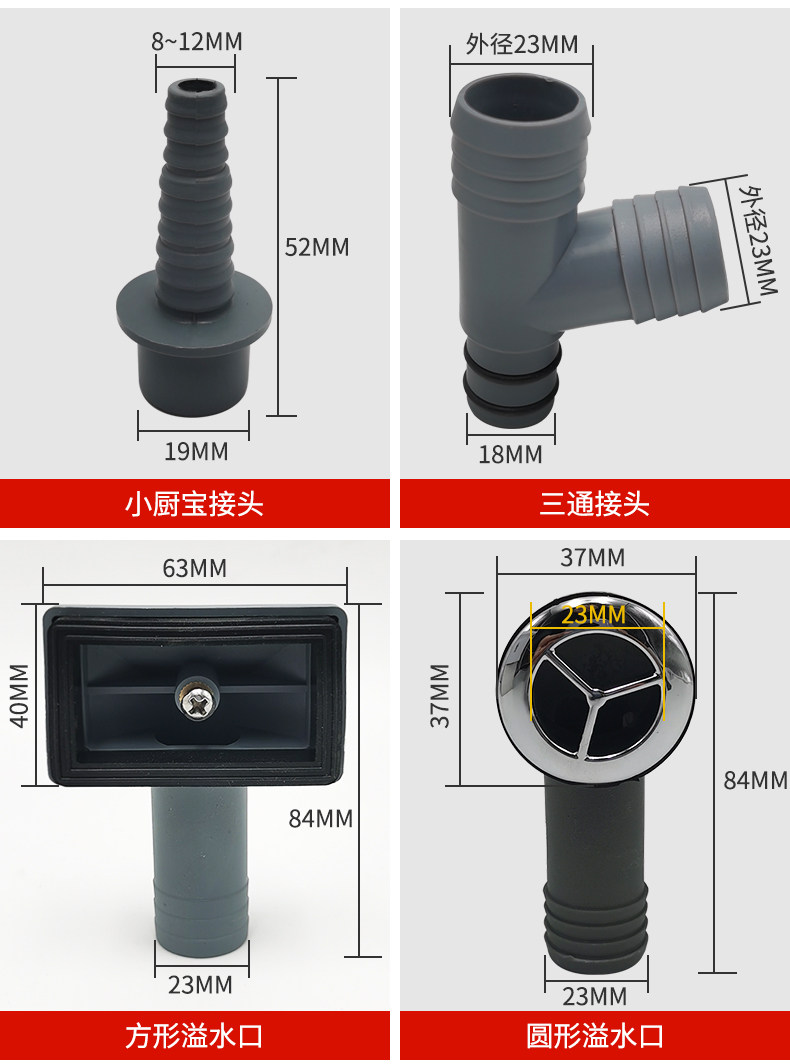 8~12MM

52MM

19MM

小厨宝接头

外径23MM

外径23MM

18MM

三通接头

63MM

40MM

84MM

23MM

方形溢水口

37MM

23MM

37MM

84MM

23MM

圆形溢水口