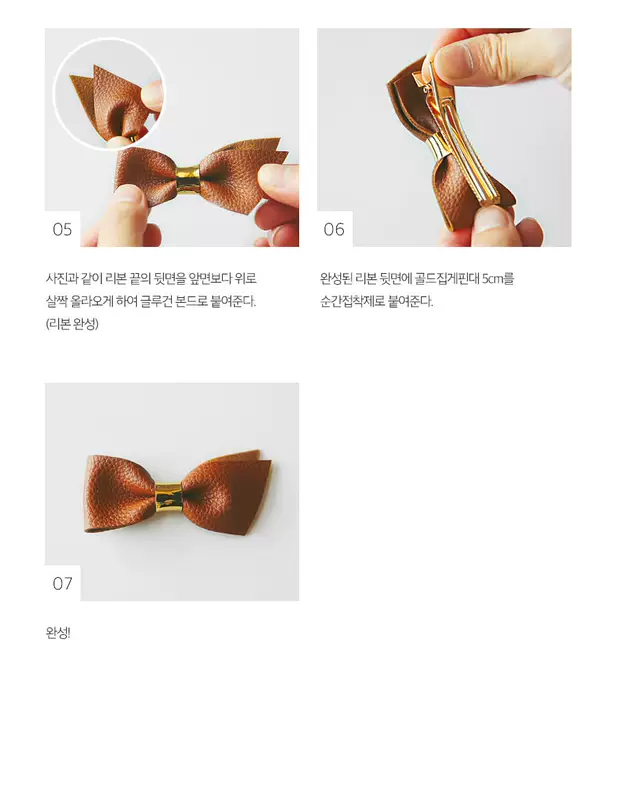 05

사진과 같이 리본 끝의 뒷면을 앞면보다 위로 살짝 올라오게 하여 글루건 본드로 붙여준다. (리본 완성)

06

완성된 리본 뒷면에 골드집게핀대 5cm를 순간접착제로 붙여준다.

07

완성!