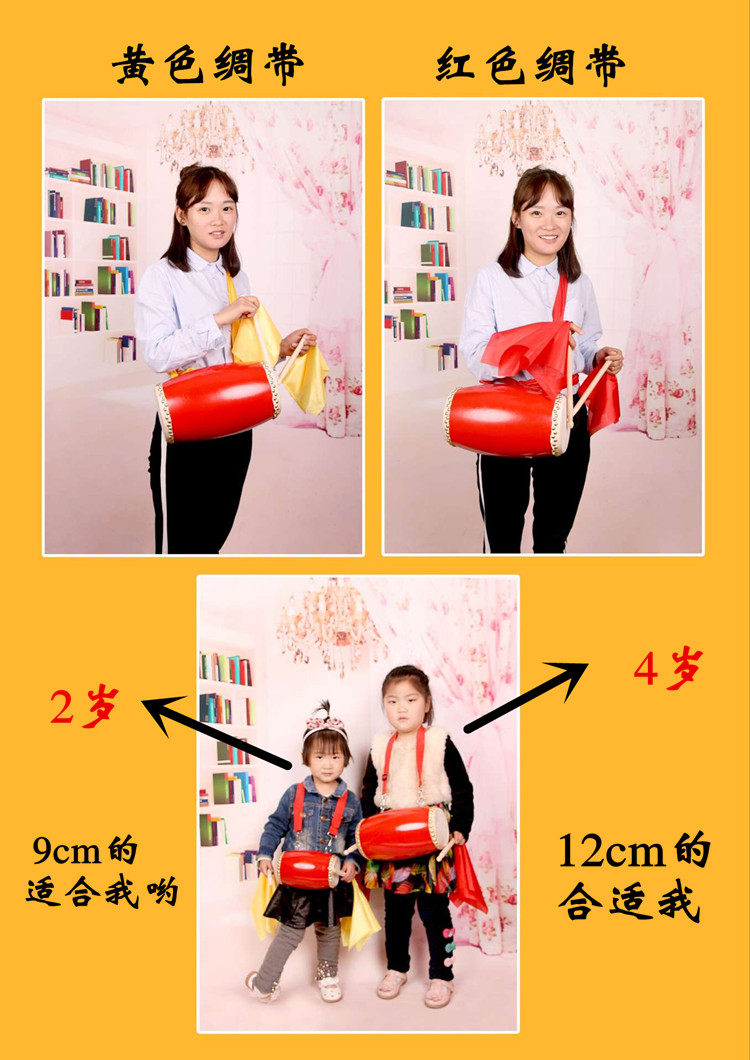 黄色绸带

红色绸带

2岁

4岁

9cm的
适合我哟

12cm的
合适我