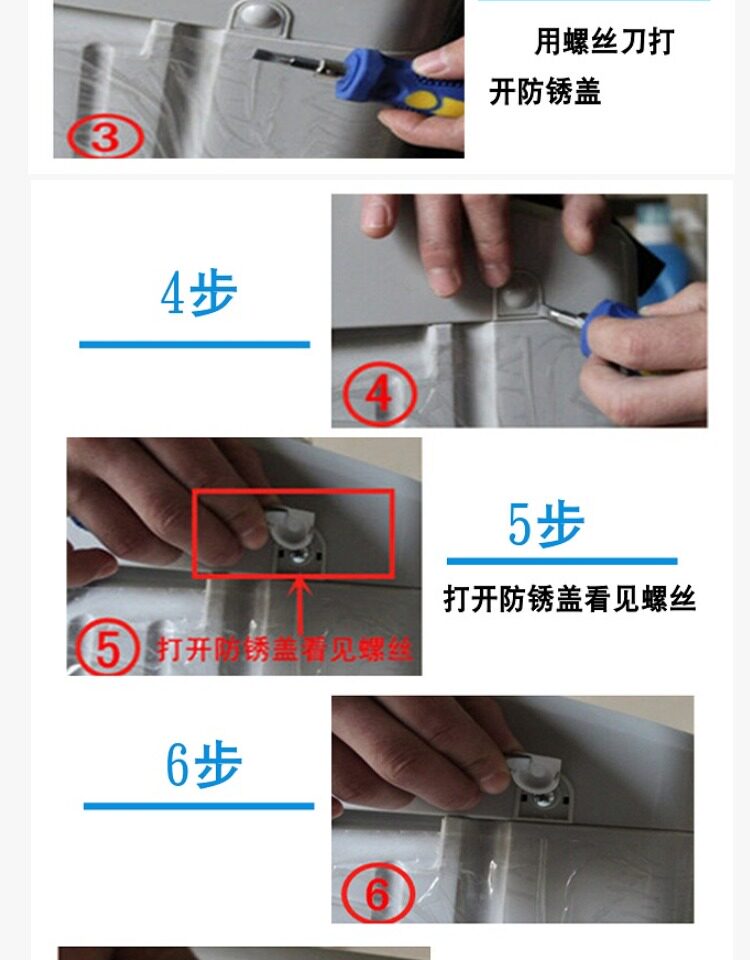 ③

用螺丝刀打开防锈盖

4步

④

⑤ 打开防锈盖看见螺丝

5步

打开防锈盖看见螺丝

6步

⑥