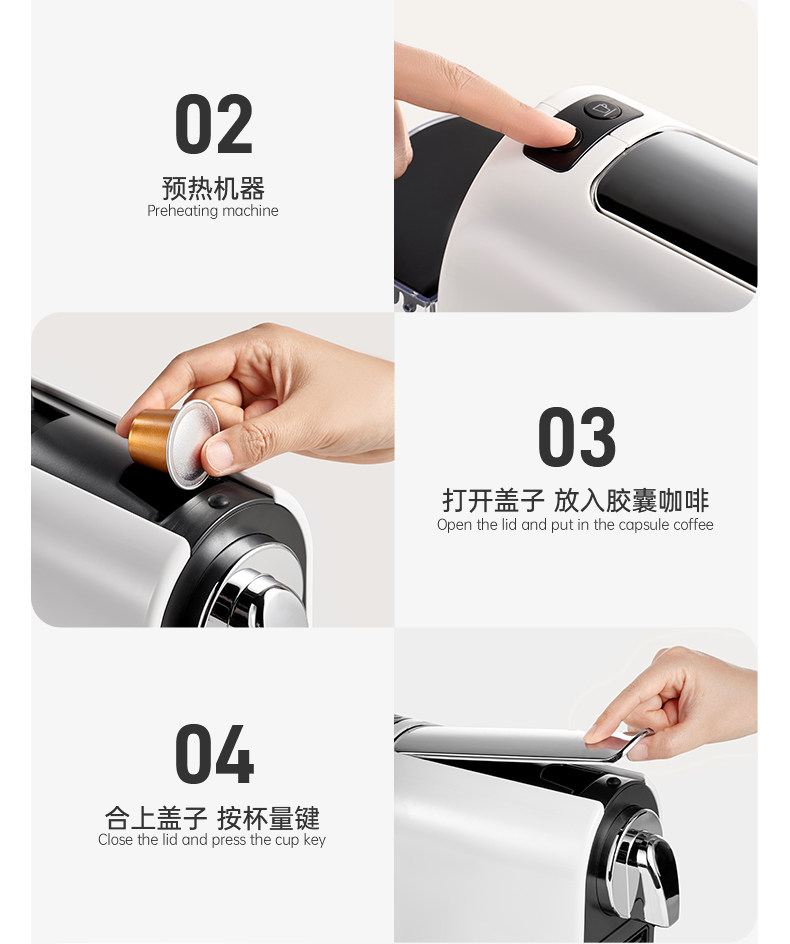 02

预热机器
Preheating machine

03

打开盖子 放入胶囊咖啡
Open the lid and put in the capsule coffee

04

合上盖子 按杯量键
Close the lid and press the cup key