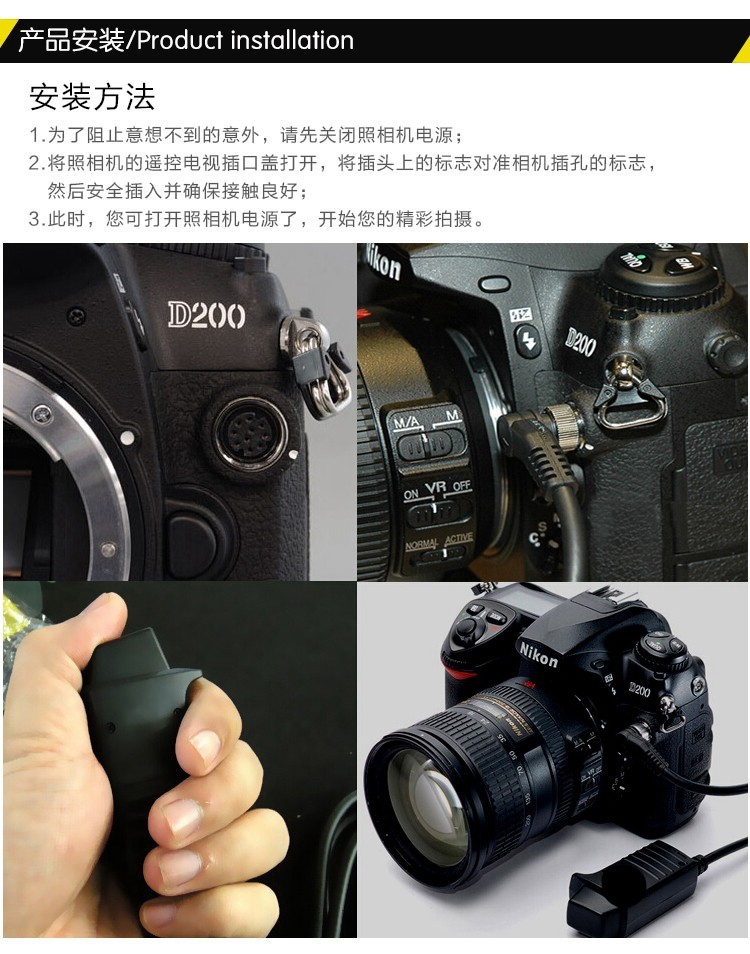 产品安装/Product installation

安装方法

1.为了阻止意想不到的意外，请先关闭照相机电源；
2.将照相机的遥控电视插口盖打开，将插头上的标志对准相机插孔的标志，然后安全插入并确保接触良好；
3.此时，您可打开照相机电源了，开始您的精彩拍摄。

D200

Nikon
D200
M/A M
ON VR OFF
NORMAL ACTIVE

Nikon
D200