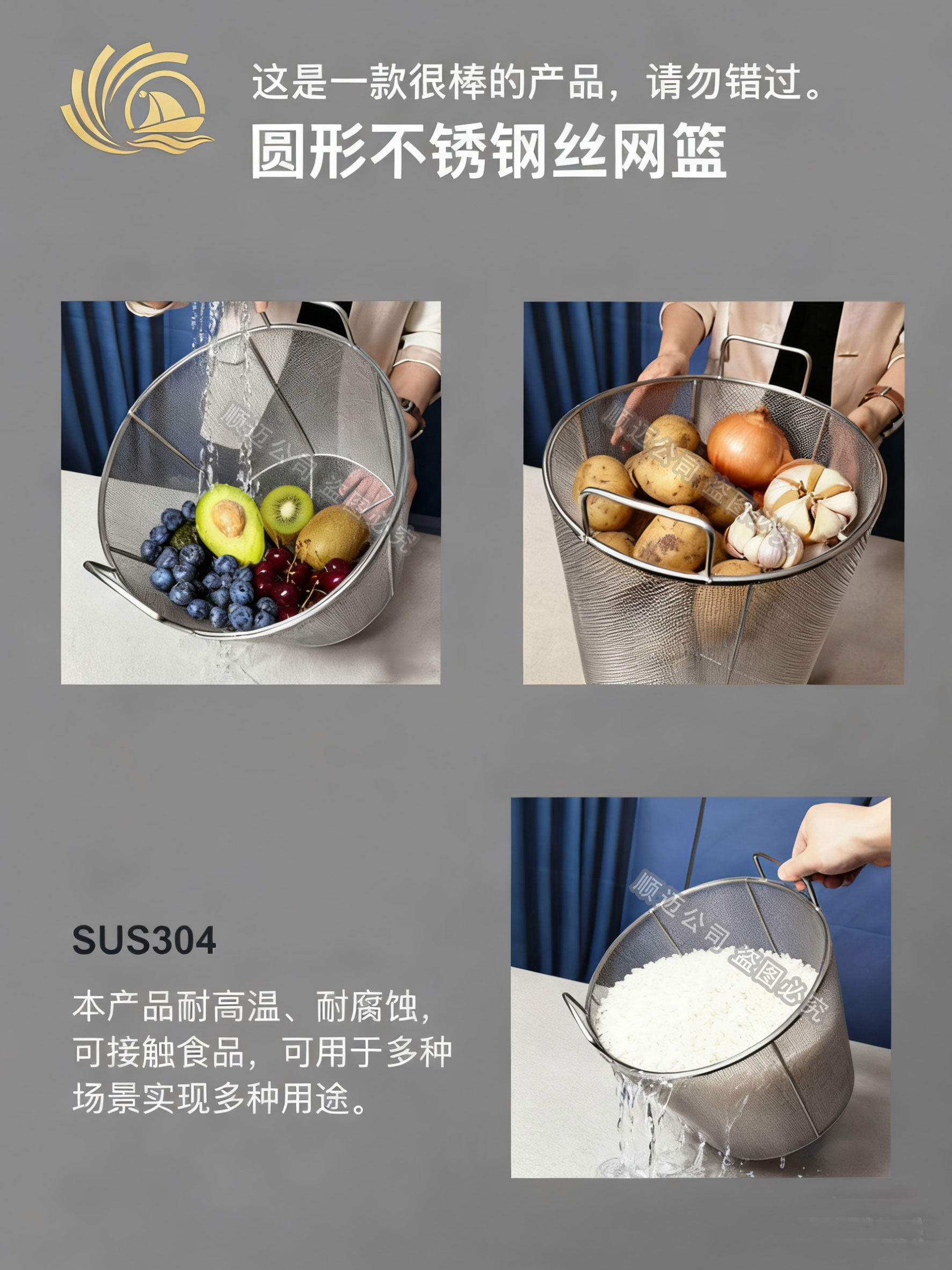 这是一款很棒的产品，请勿错过。
圆形不锈钢丝网篮

顺迈公司 盗图必究

顺迈公司 盗图必究

SUS304

本产品耐高温、耐腐蚀，可接触食品，可用于多种场景实现多种用途。

顺迈公司 盗图必究