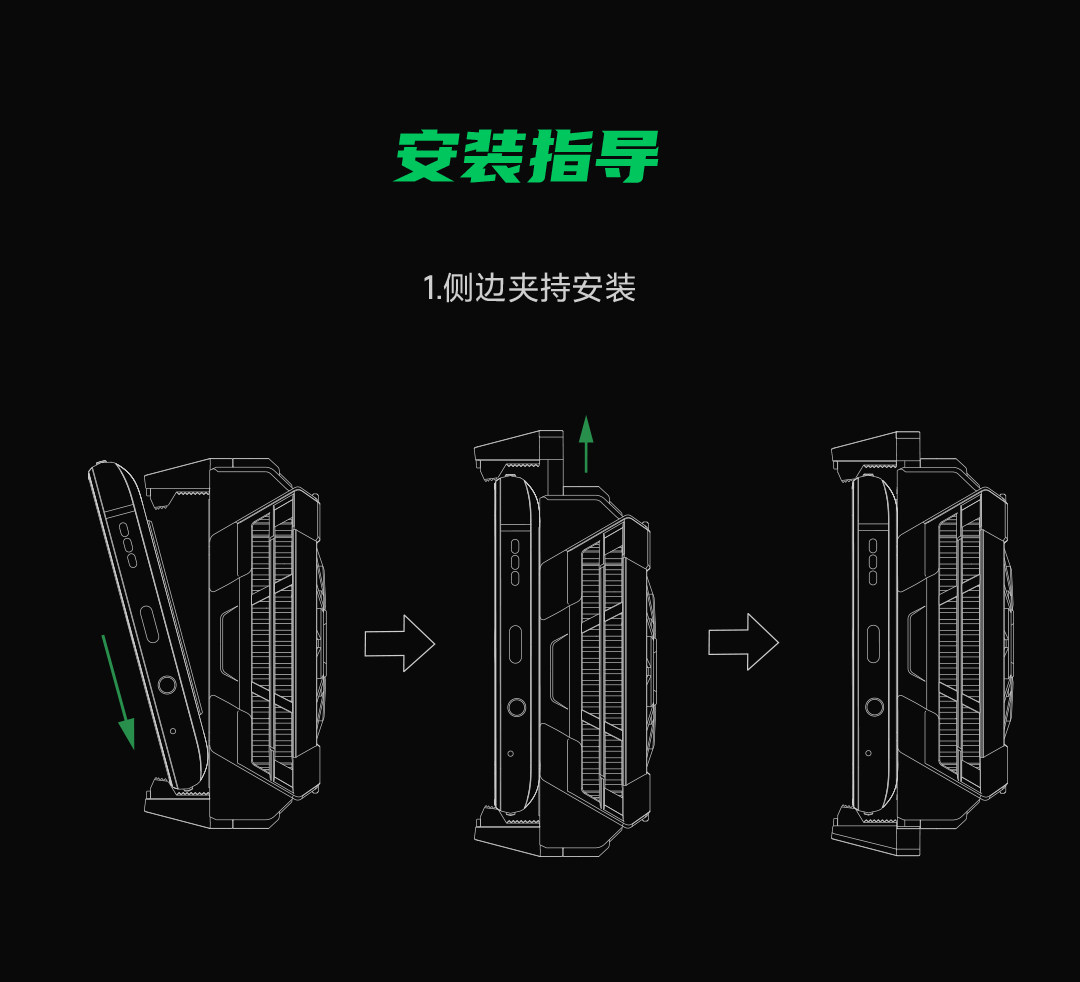 安装指导

1.侧边夹持安装