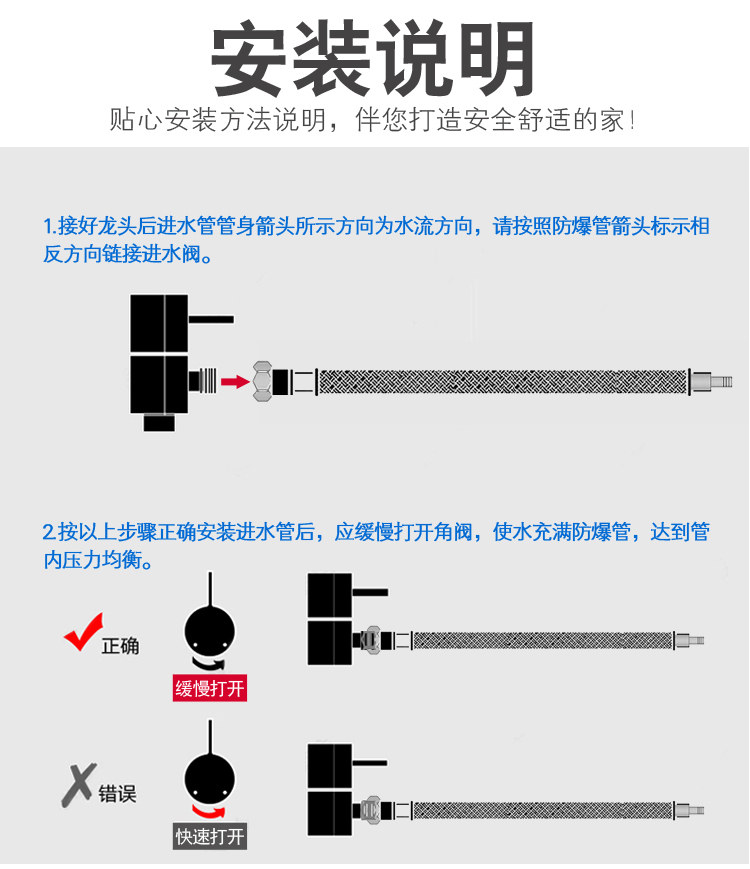 安装说明

贴心安装方法说明，伴您打造安全舒适的家！

1.接好龙头后进水管管身箭头所示方向为水流方向，请按照防爆管箭头标示相反方向链接进水阀。

2.按以上步骤正确安装进水管后，应缓慢打开角阀，使水充满防爆管，达到管内压力均衡。

正确

缓慢打开

错误

快速打开