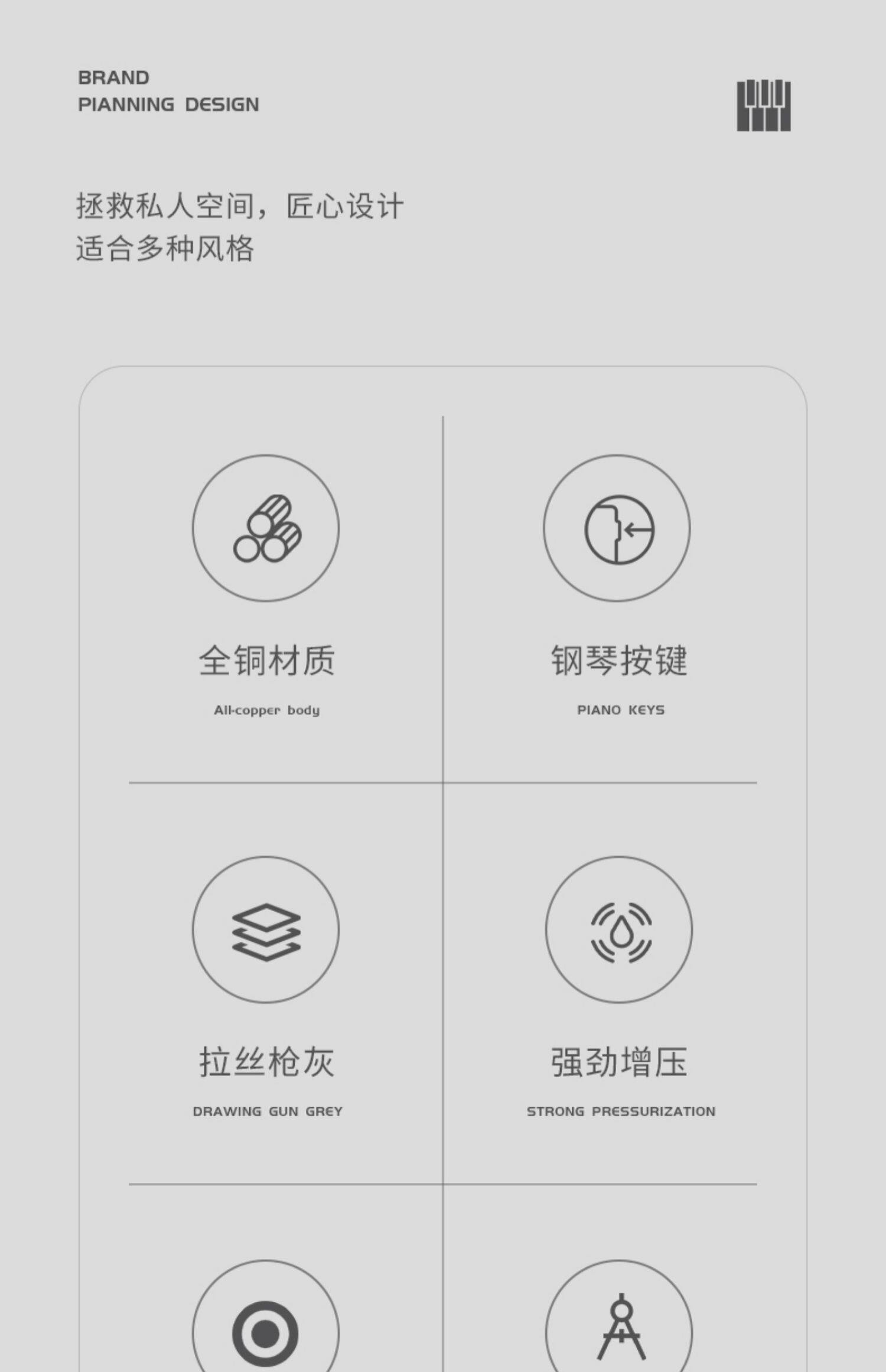 BRAND
PIANNING DESIGN

拯救私人空间，匠心设计
适合多种风格

全铜材质
All-copper body

钢琴按键
PIANO KEYS

拉丝枪灰
DRAWING GUN GREY

强劲增压
STRONG PRESSURIZATION