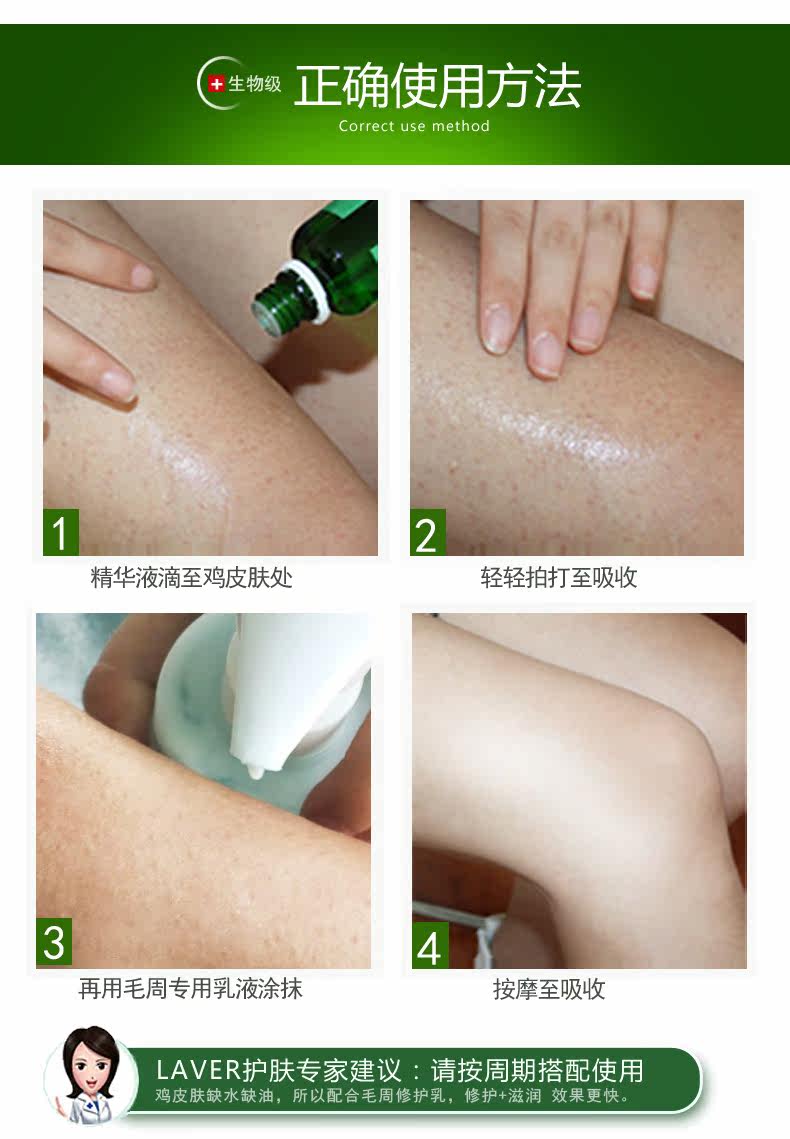 生物级 正确使用方法
Correct use method

1
精华液滴至鸡皮肤处

2
轻轻拍打至吸收

3
再用毛周专用乳液涂抹

4
按摩至吸收

LAVER护肤专家建议：请按周期搭配使用
鸡皮肤缺水缺油，所以配合毛周修护乳，修护+滋润 效果更快。