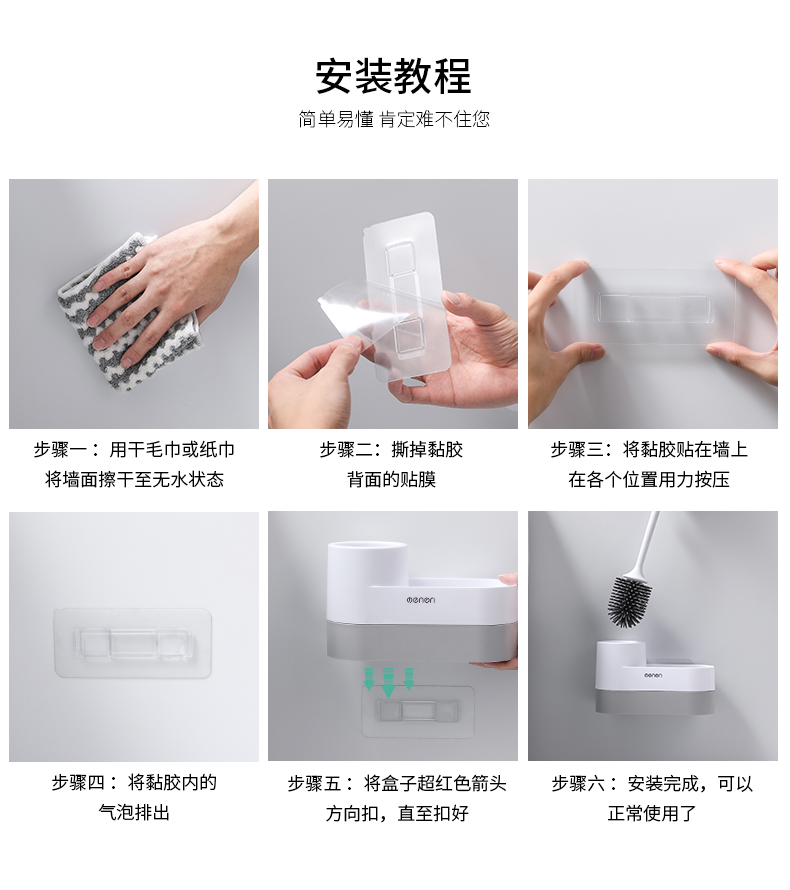 安装教程

简单易懂 肯定难不住您

步骤一：用干毛巾或纸巾将墙面擦干至无水状态

步骤二：撕掉黏胶背面的贴膜

步骤三：将黏胶贴在墙上在各个位置用力按压

步骤四：将黏胶内的气泡排出

oenon

步骤五：将盒子超红色箭头方向扣，直至扣好

oenon

步骤六：安装完成，可以正常使用了