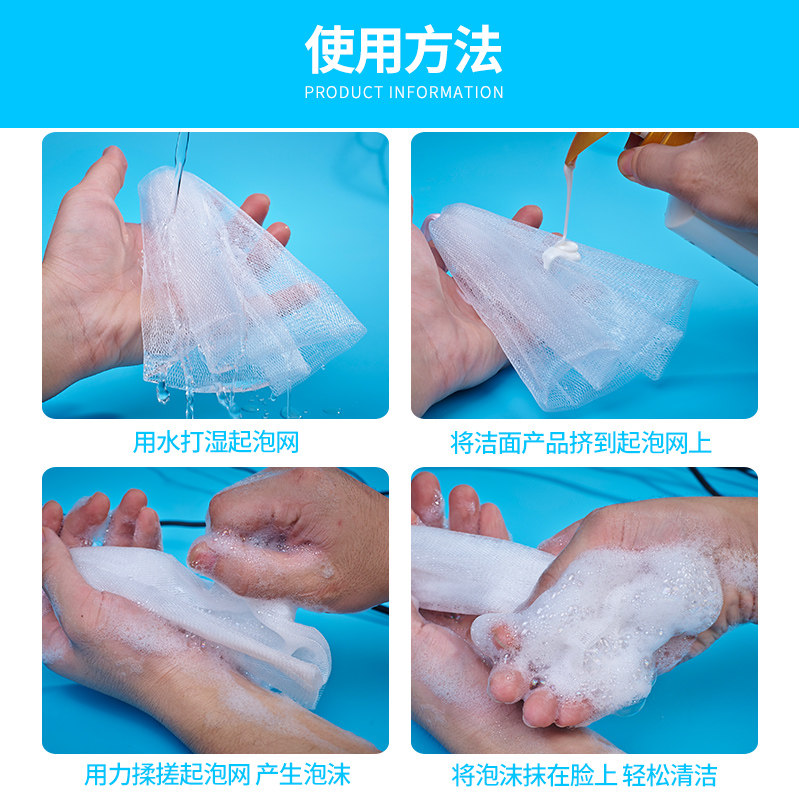 使用方法
PRODUCT INFORMATION

用水打湿起泡网

将洁面产品挤到起泡网上

用力揉搓起泡网 产生泡沫

将泡沫抹在脸上 轻松清洁