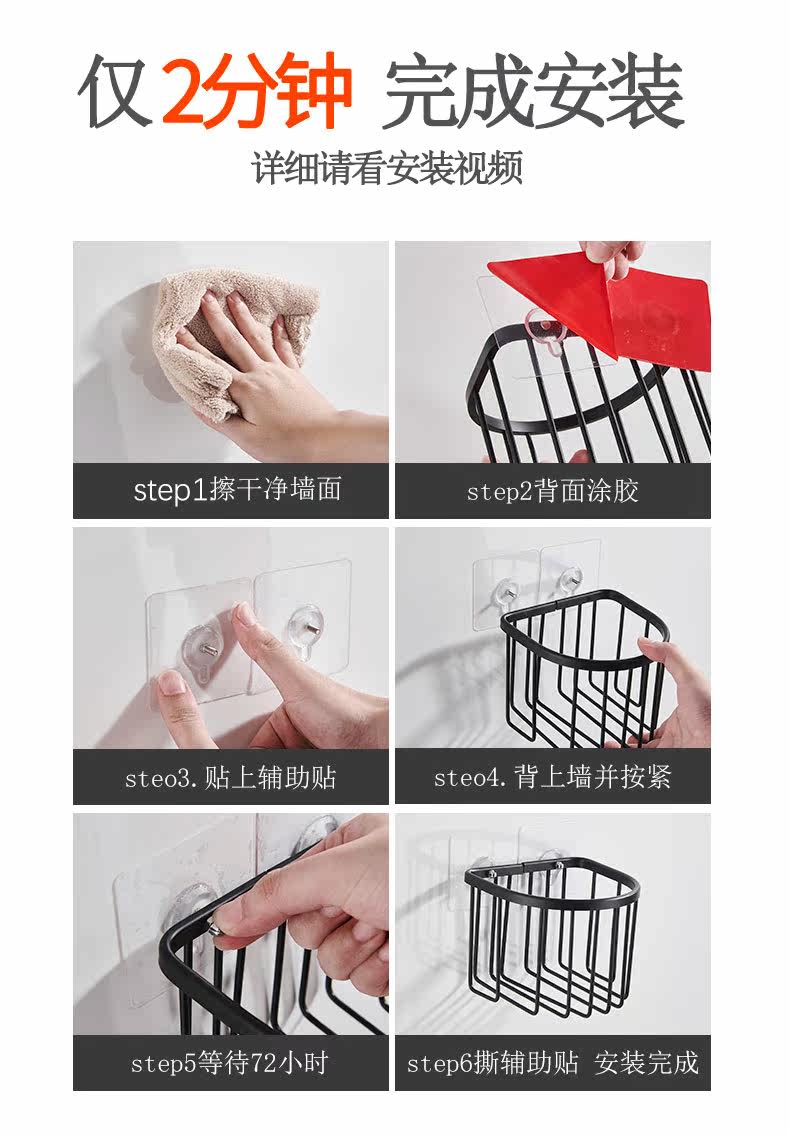 仅2分钟 完成安装

详细请看安装视频

step1擦干净墙面

step2背面涂胶

steo3. 贴上辅助贴

steo4. 背上墙并按紧

step5等待72小时

step6撕辅助贴 安装完成