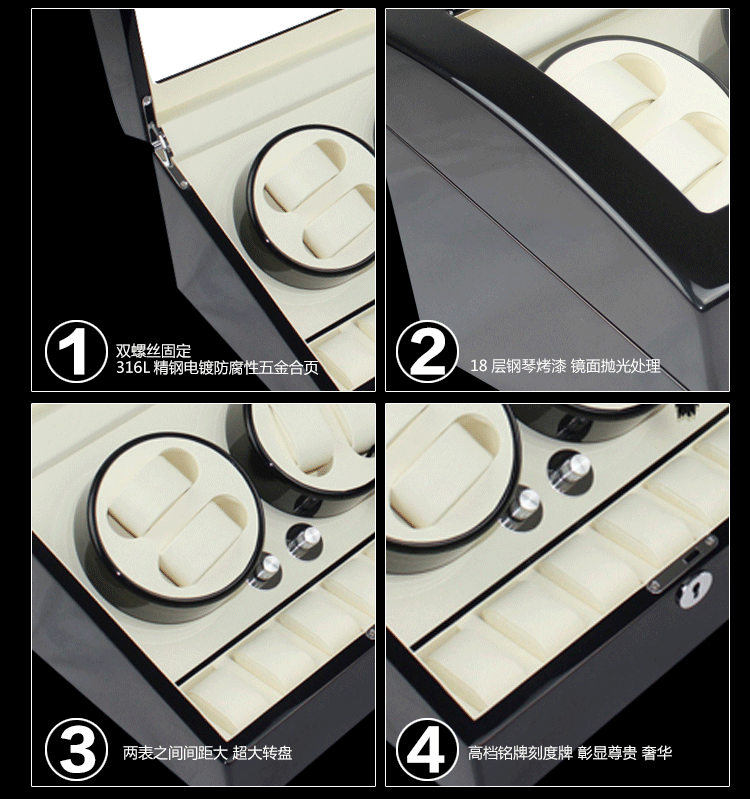 1
双螺丝固定
316L 精钢电镀防腐性五金合页

2
18 层钢琴烤漆 镜面抛光处理

3
两表之间间距大 超大转盘

4
高档铭牌刻度牌 彰显尊贵 奢华