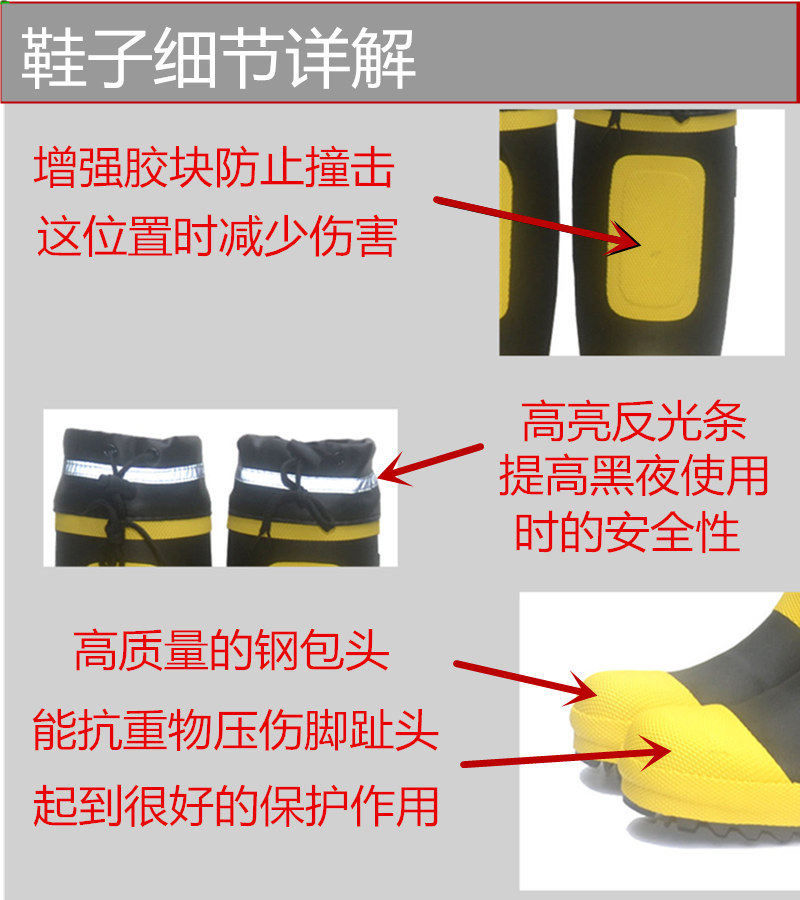 鞋子细节详解

增强胶块防止撞击
这位置时减少伤害

高亮反光条
提高黑夜使用
时的安全性

高质量的钢包头
能抗重物压伤脚趾头
起到很好的保护作用