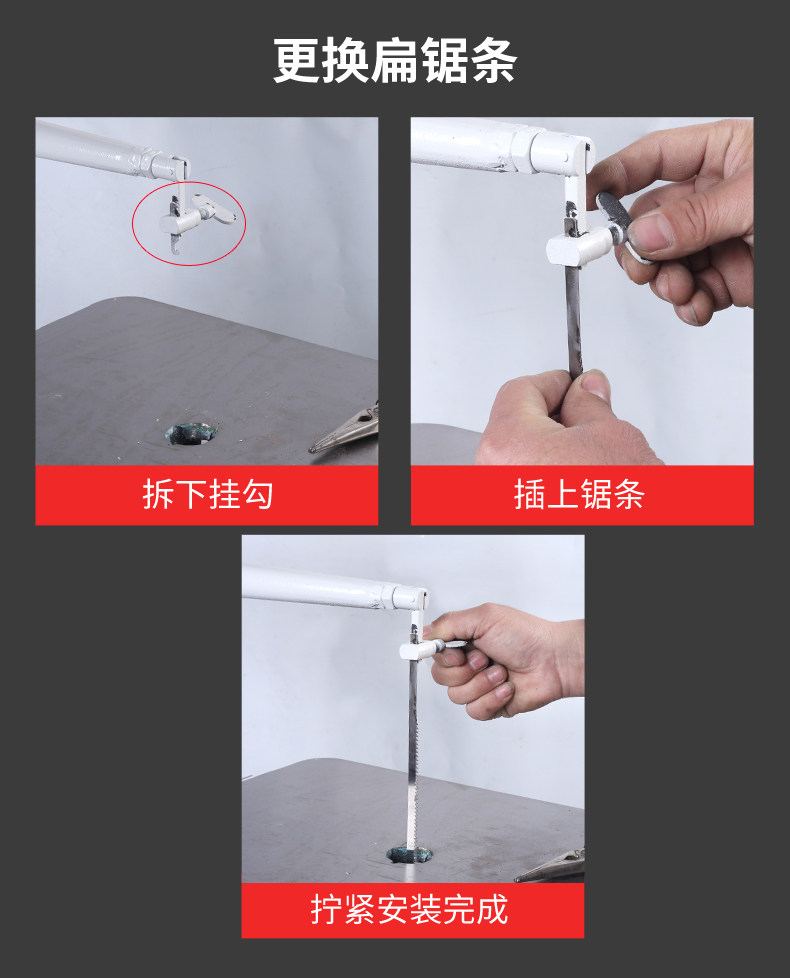 更换扁锯条

拆下挂勾

插上锯条

拧紧安装完成