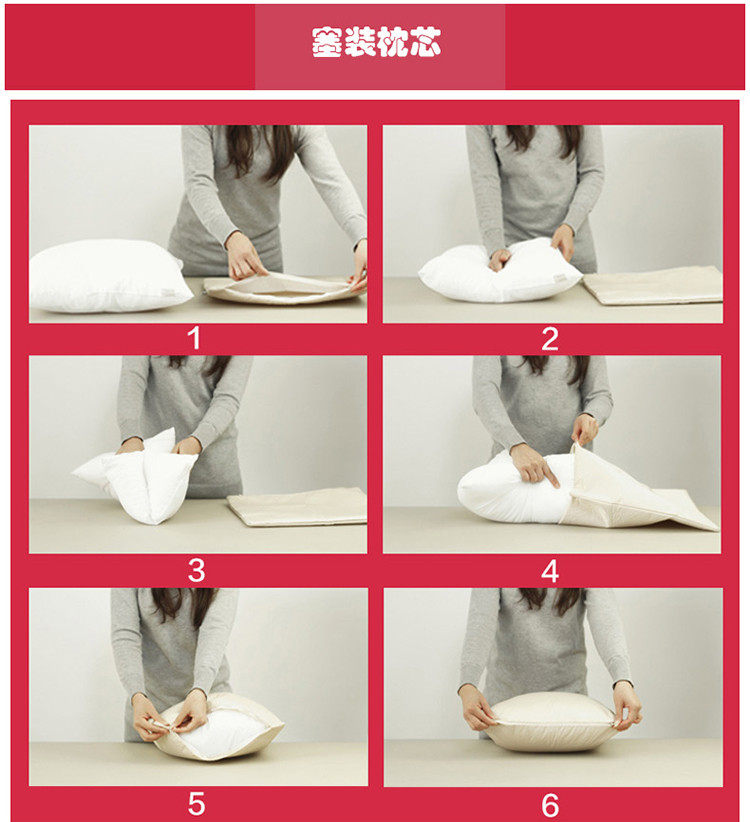 塞装枕芯

1

2

3

4

5

6