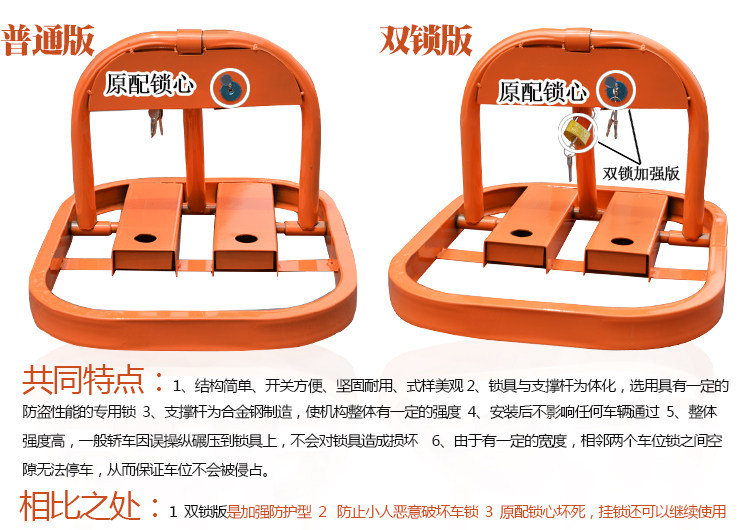 普通版

原配锁心

双锁版

原配锁心

双锁加强版

共同特点：1、结构简单、开关方便、坚固耐用、式样美观 2、锁具与支撑杆为体化，选用具有一定的防盗性能的专用锁 3、支撑杆为合金钢制造，使机构整体有一定的强度 4、安装后不影响任何车辆通过 5、整体强度高，一般轿车因误操纵碾压到锁具上，不会对锁具造成损坏 6、由于有一定的宽度，相邻两个车位锁之间空隙无法停车，从而保证车位不会被侵占。

相比之处：1 双锁版是加强防护型 2 防止小人恶意破坏车锁 3 原配锁心坏死，挂锁还可以继续使用