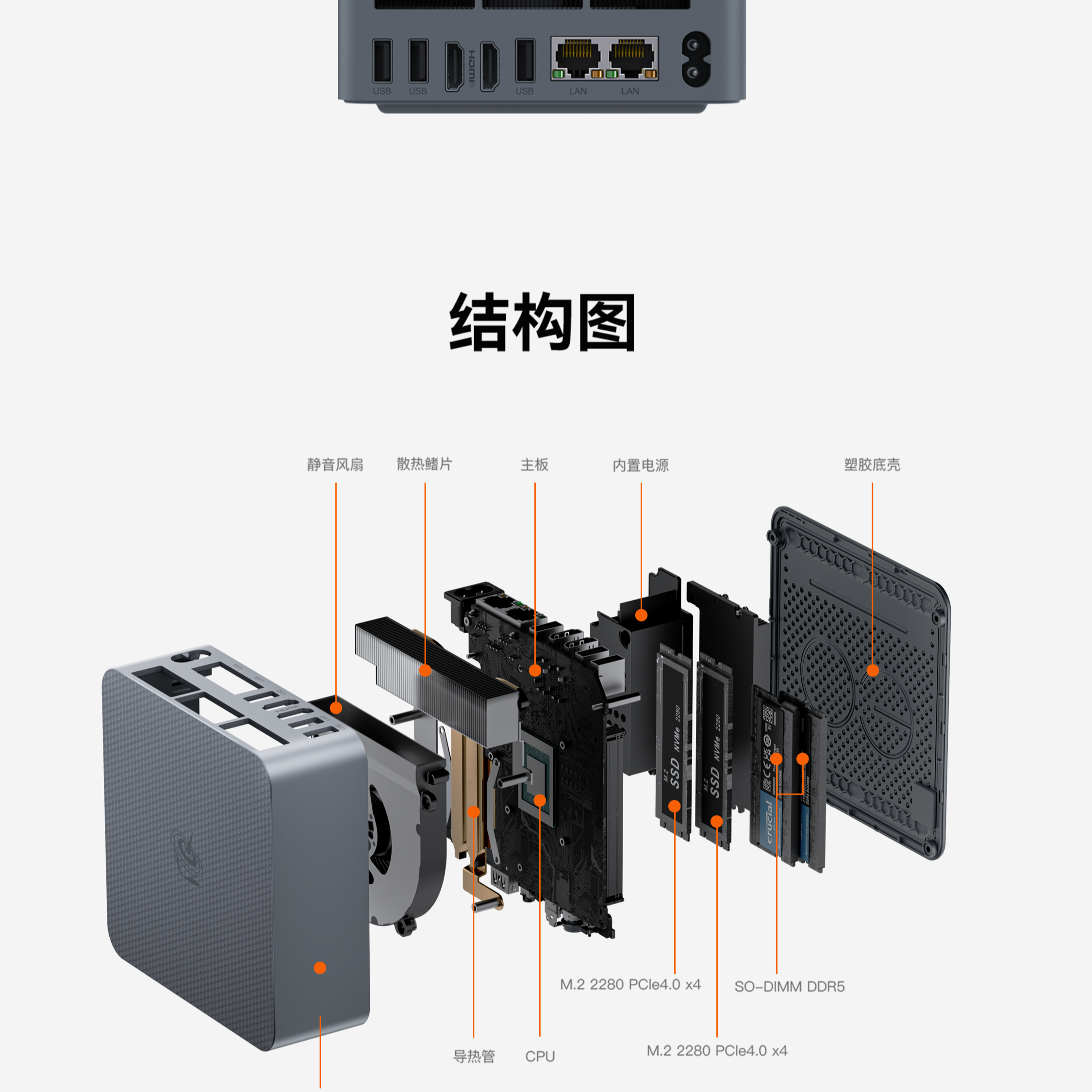 USB USB HDMI USB LAN LAN

结构图

静音风扇 散热鳍片 主板 内置电源 塑胶底壳

M.2 SSD NVMe 2280

M.2 SSD NVMe 2280

crucial

M.2 2280 PCIe4.0 x4

SO-DIMM DDR5

导热管 CPU

M.2 2280 PCIe4.0 x4